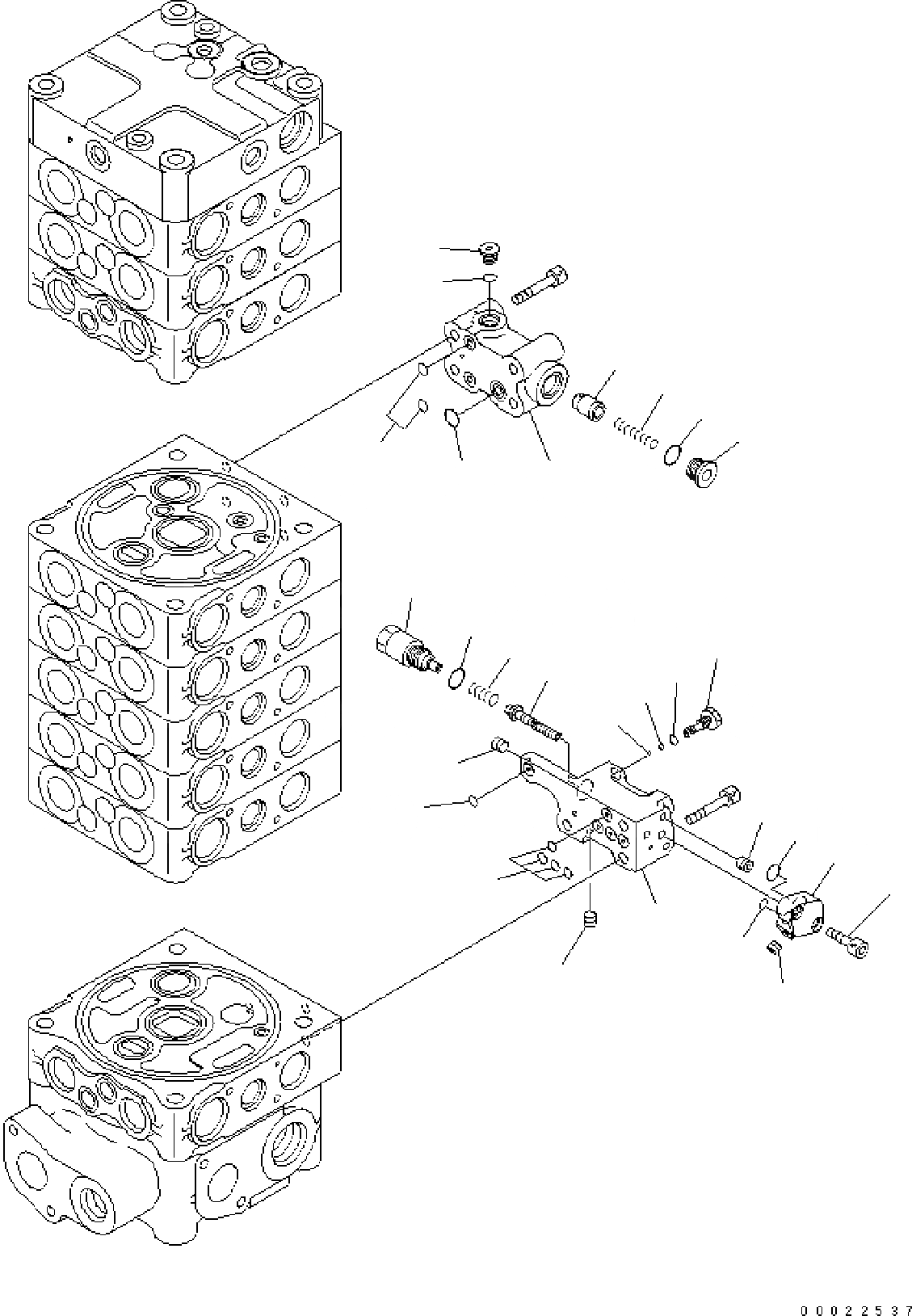 00022537