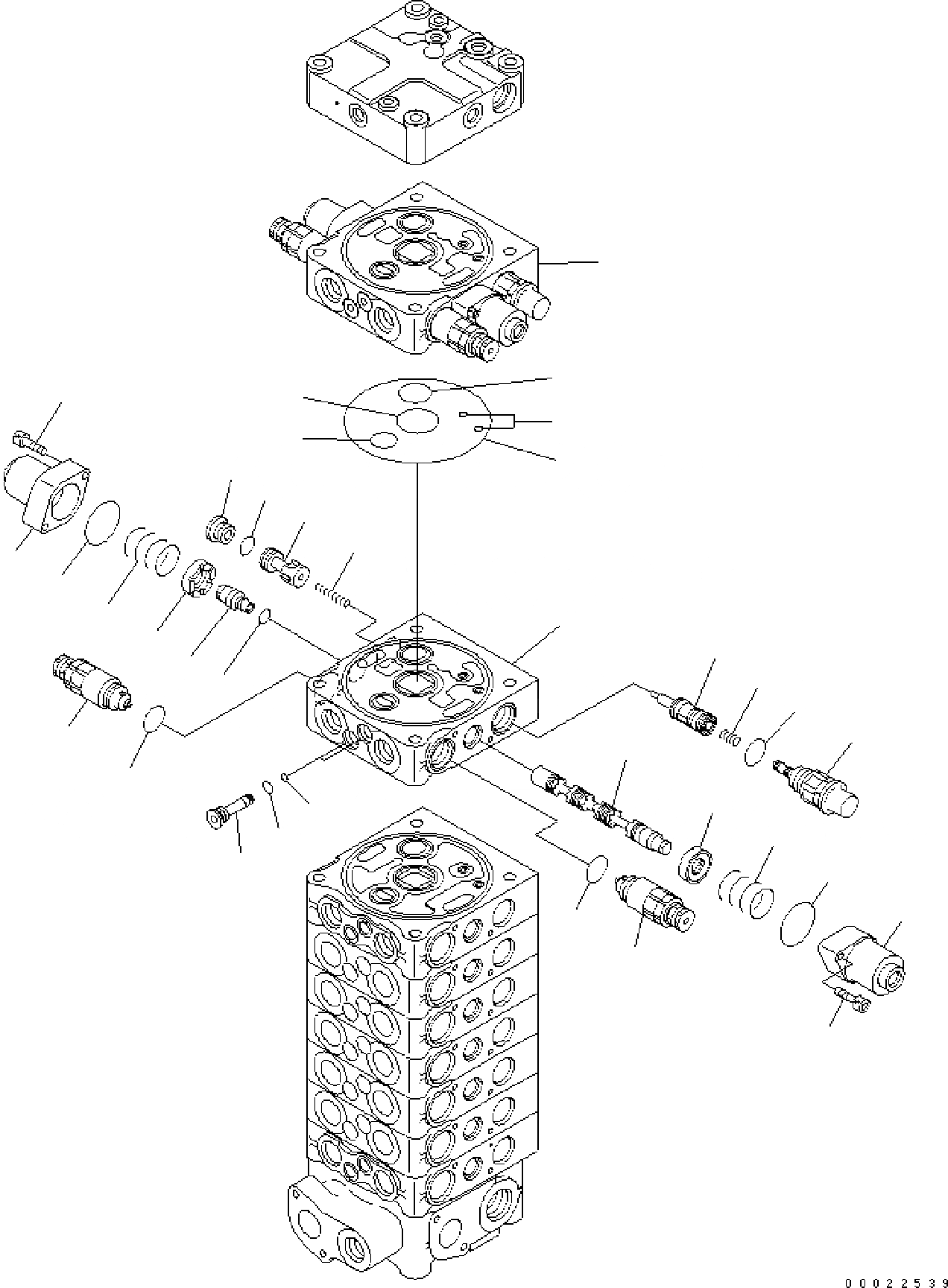 00022539