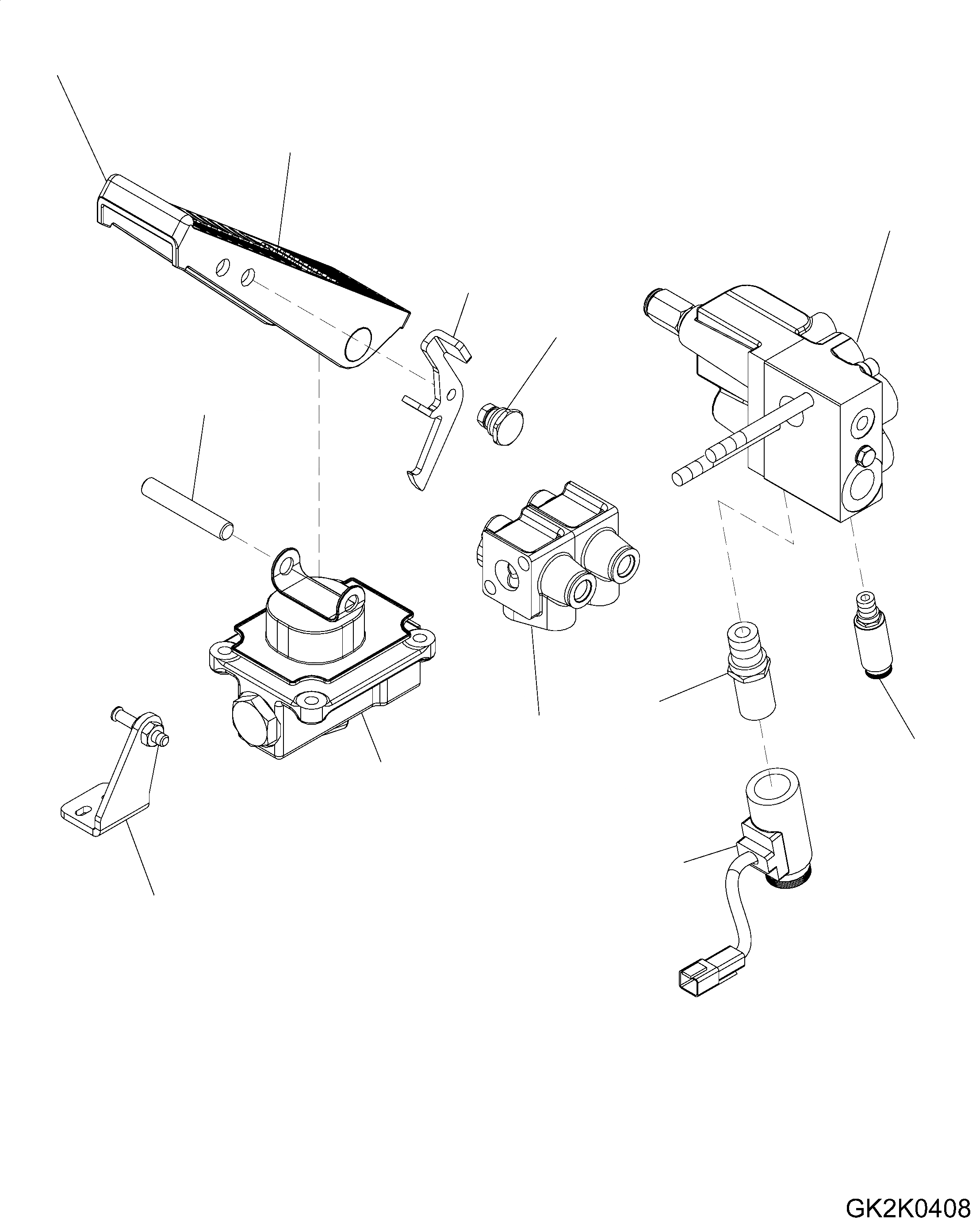 GK2K0408