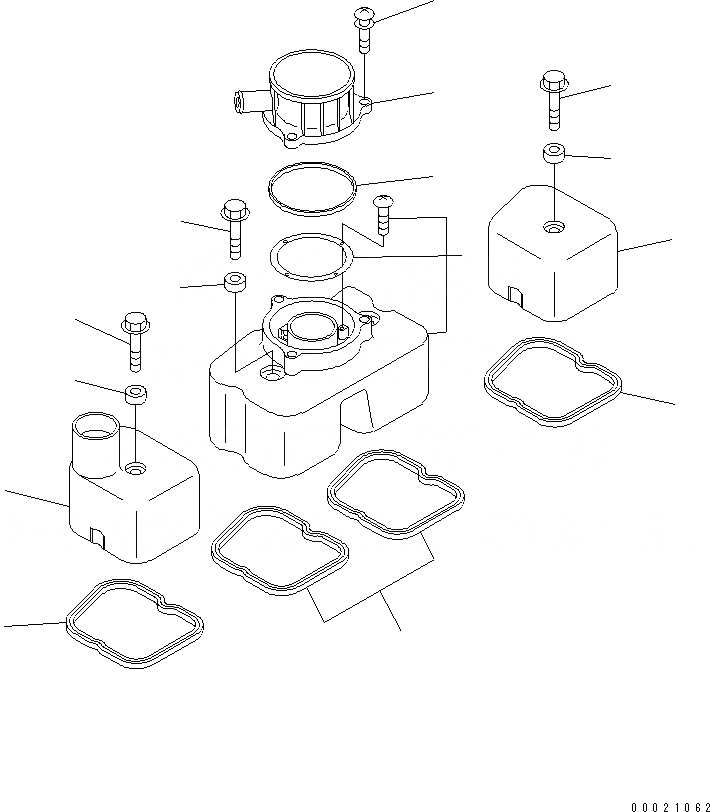 00021062