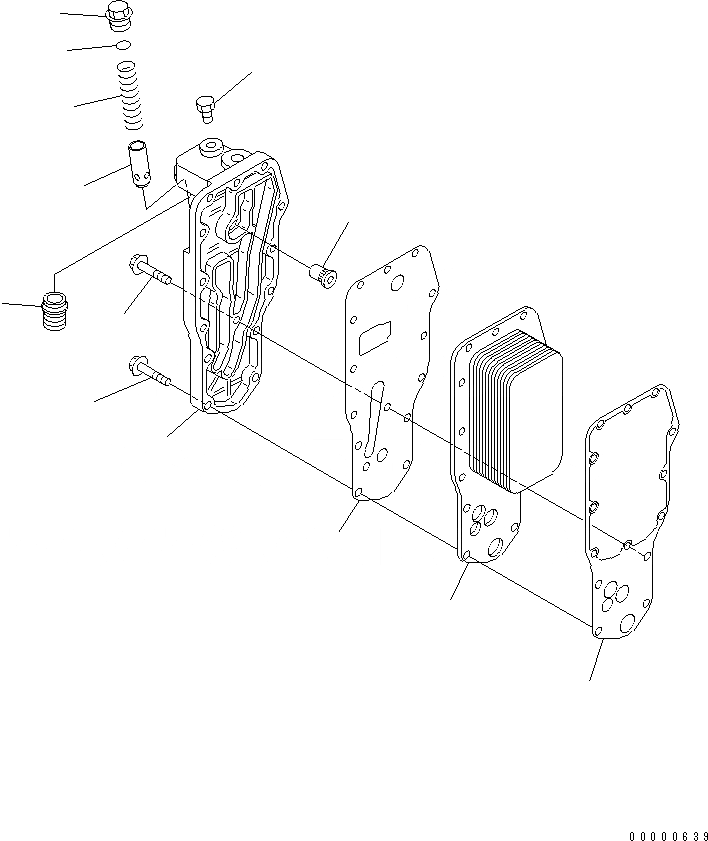 00000639