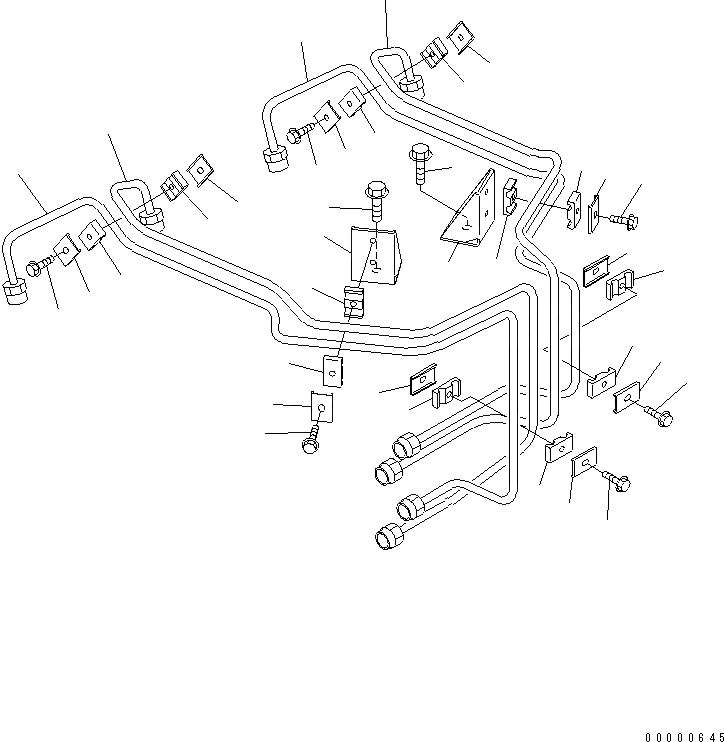 00000645