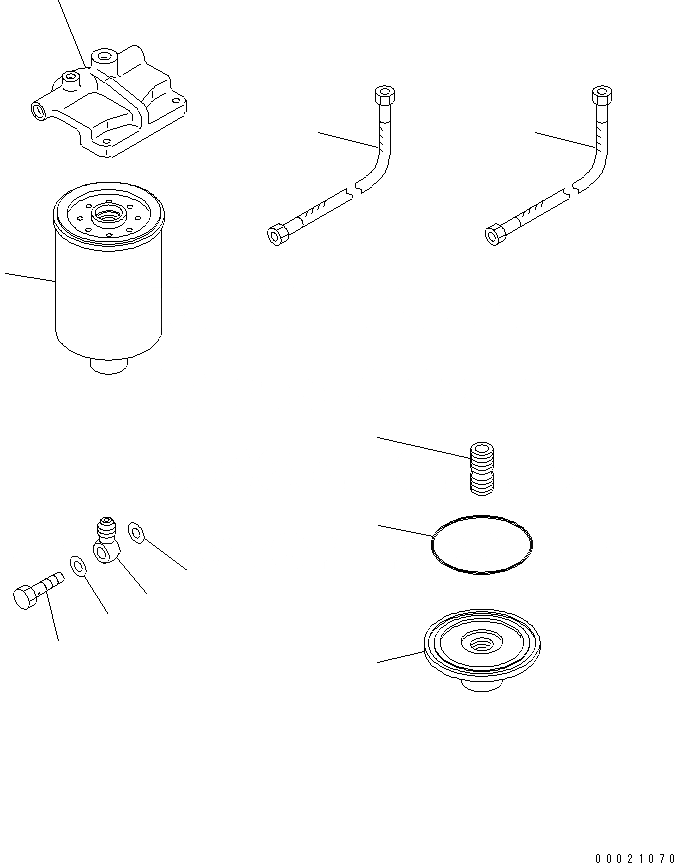 00021070