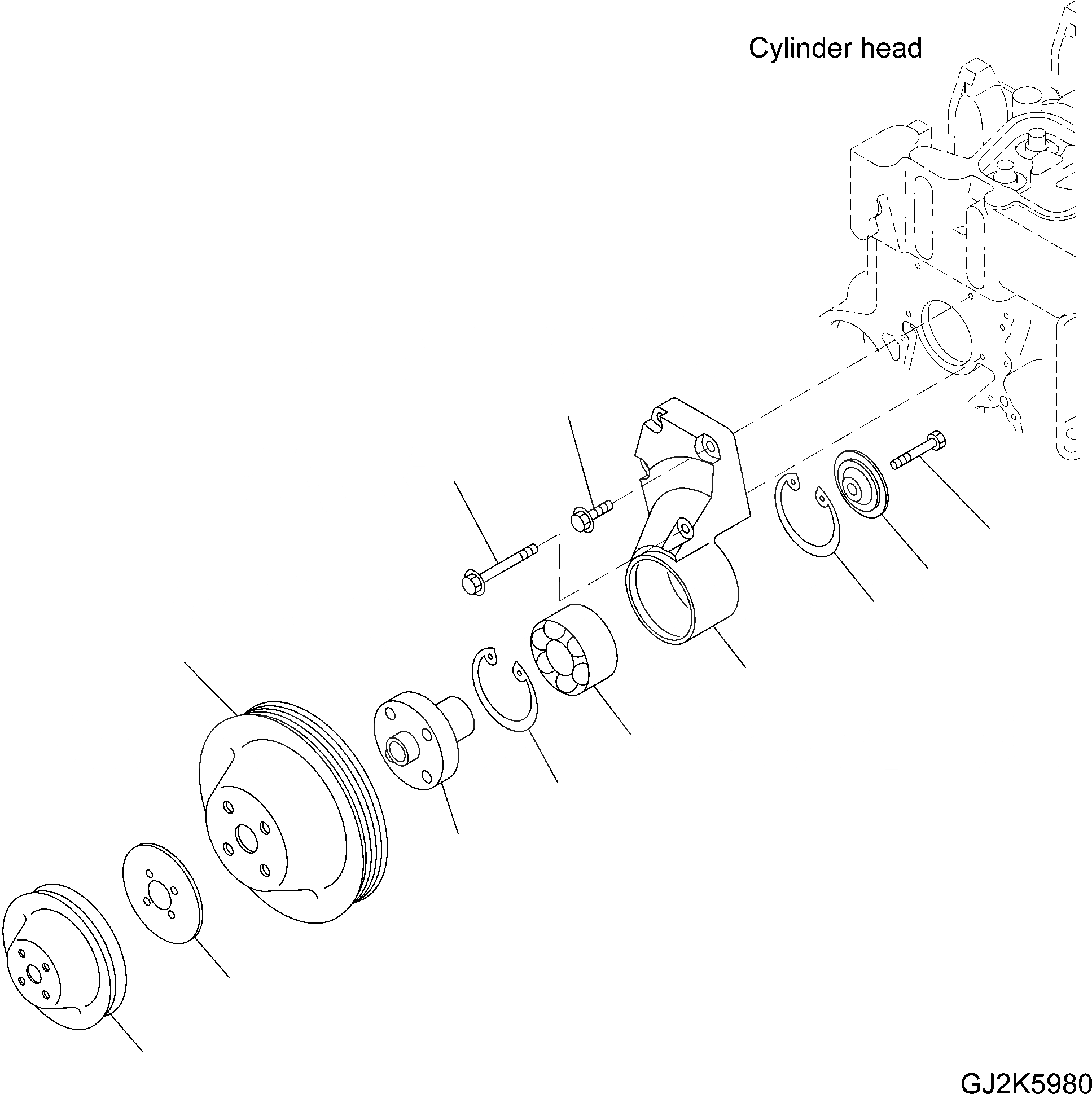 Cylinder head

GJ2K5980