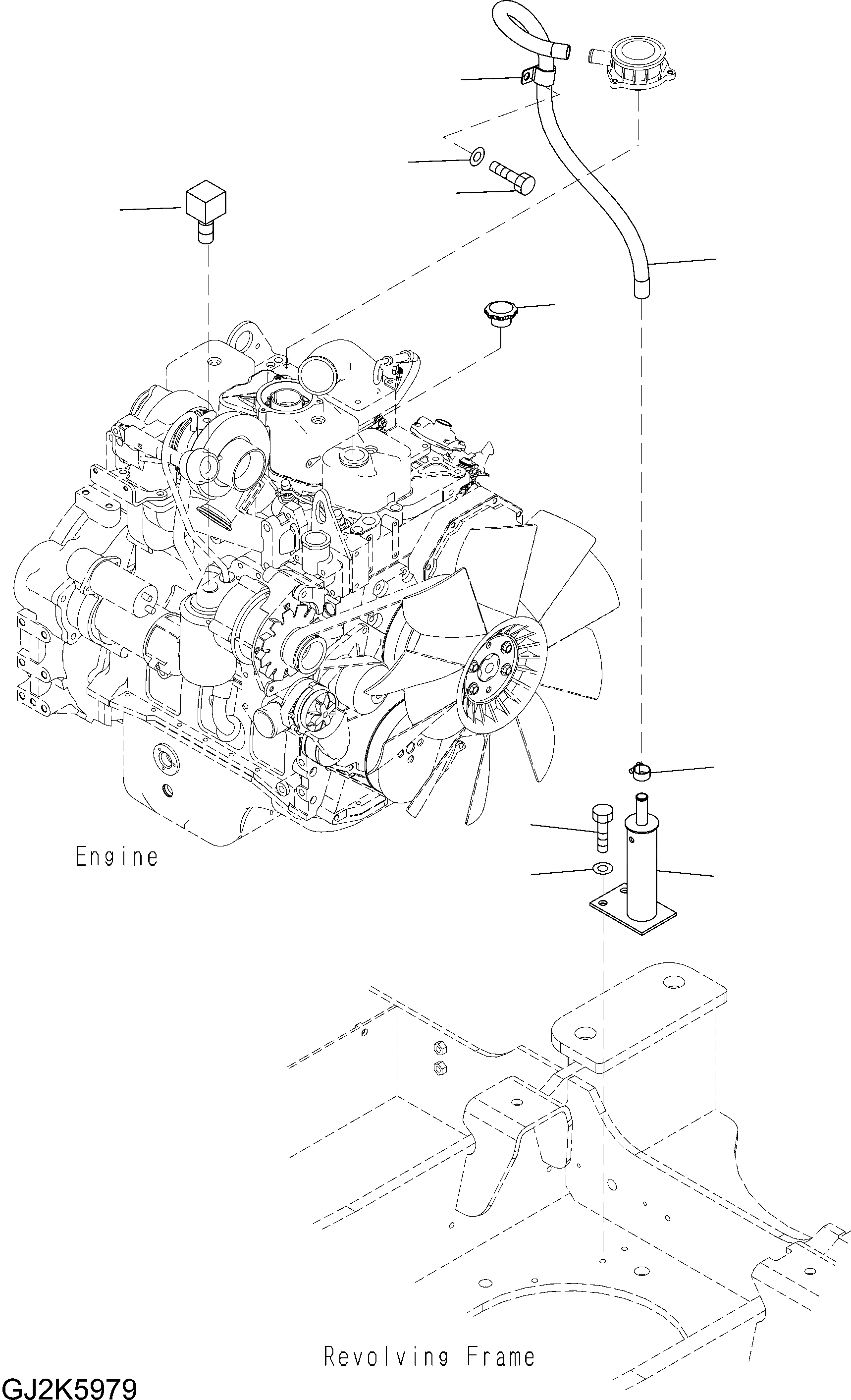 Engine

Revolving Frame

GJ2K5979