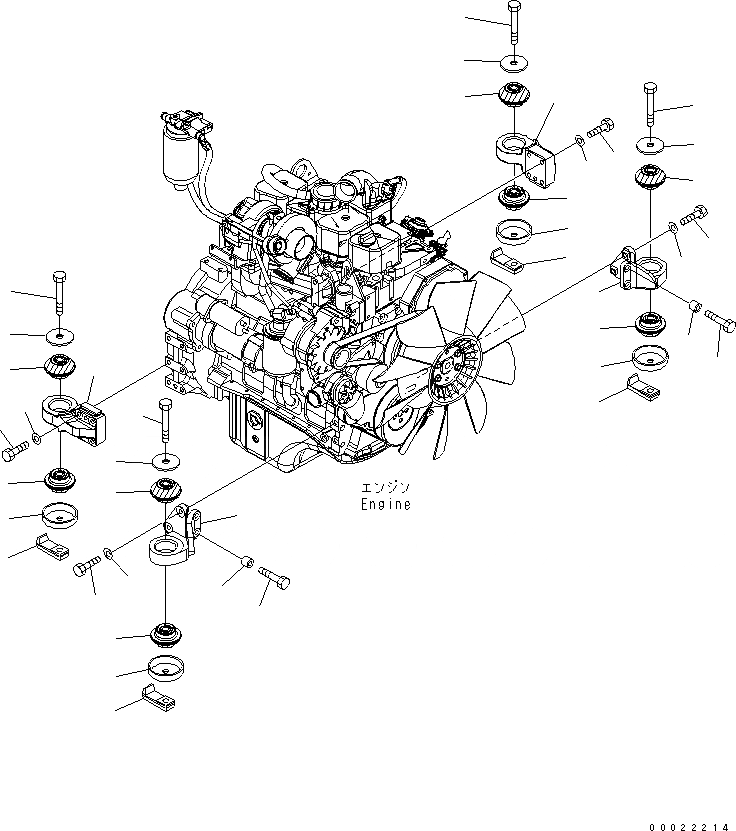 エンジン
Engine

00022214