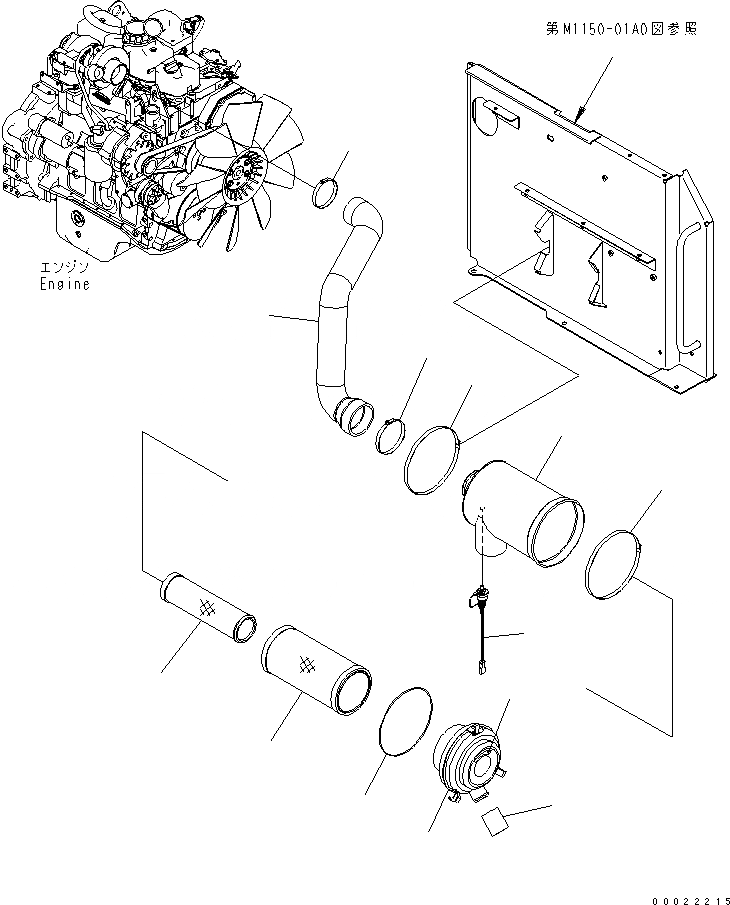 第M1150-01A0図参照

エンジン
Engine

00022215