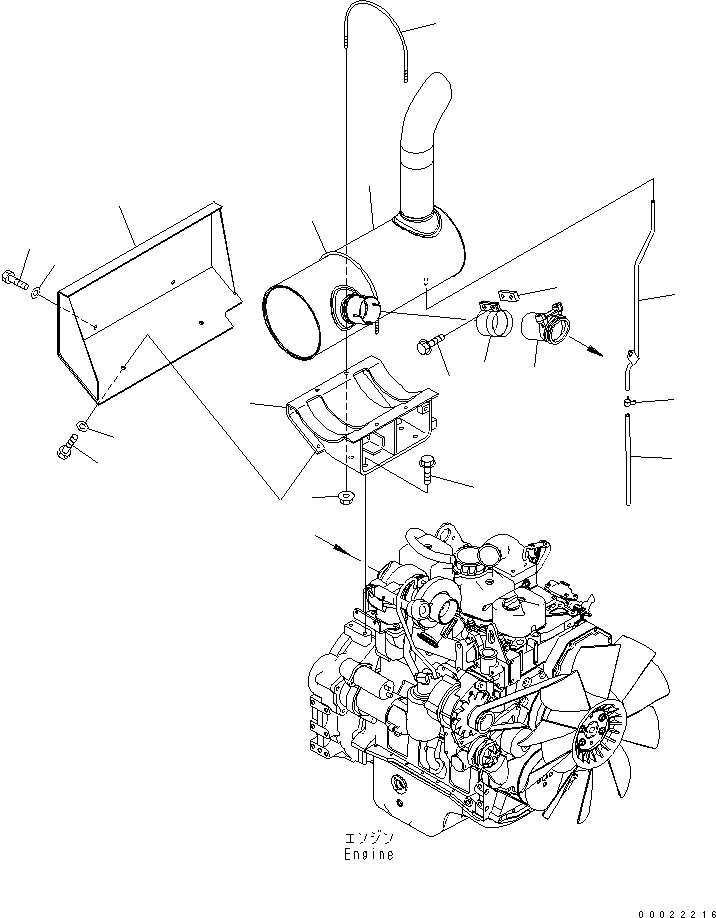 エンジン
Engine

00022216