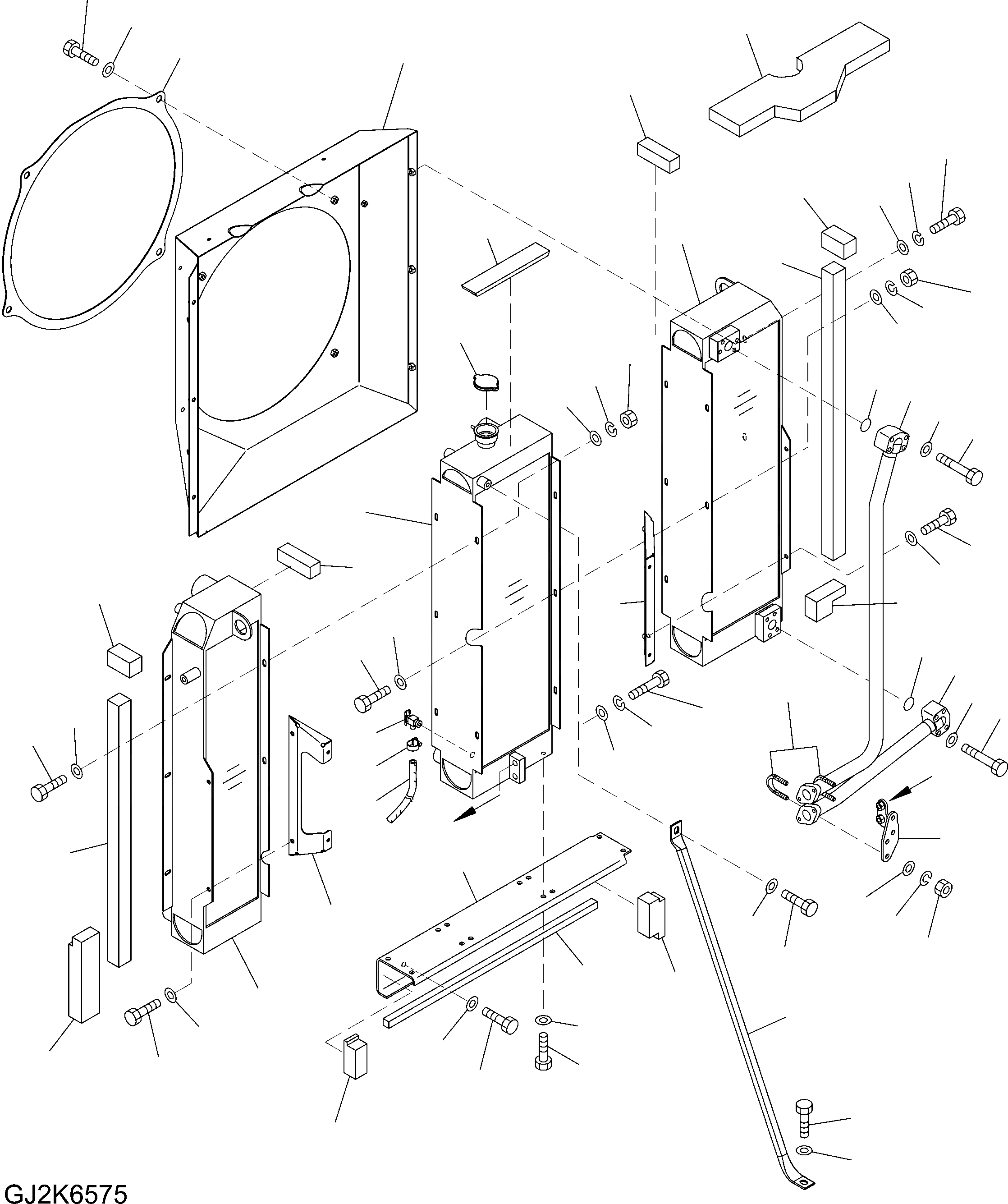 GJ2K6575