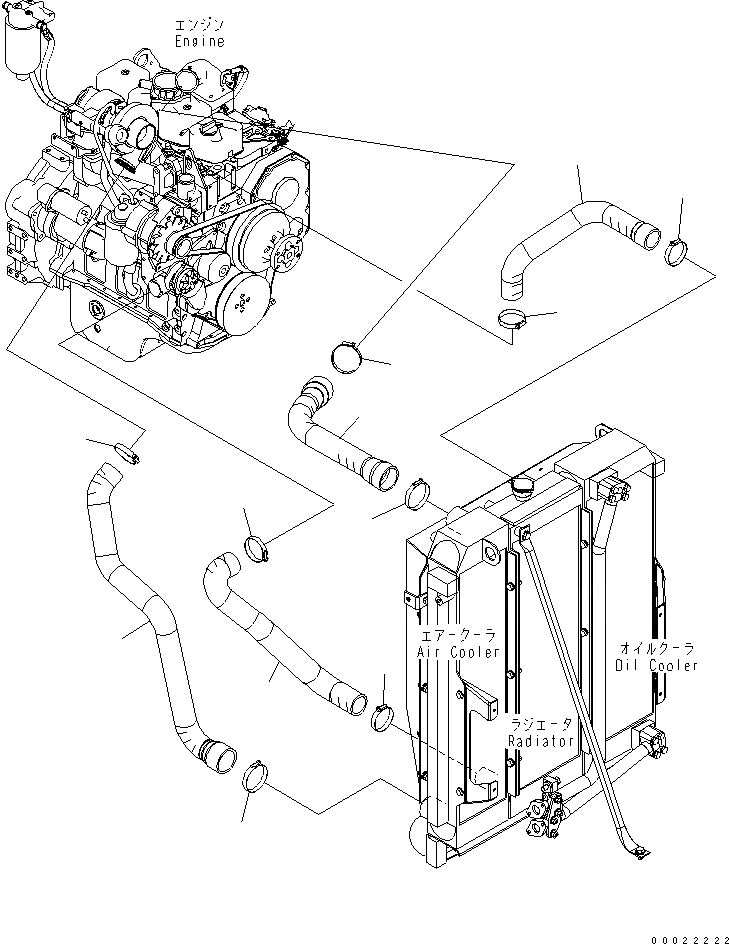 エンジン
Engine

エアークーラ
Air Cooler

オイルクーラ
Oil Cooler

ラジエータ
Radiator

00022222