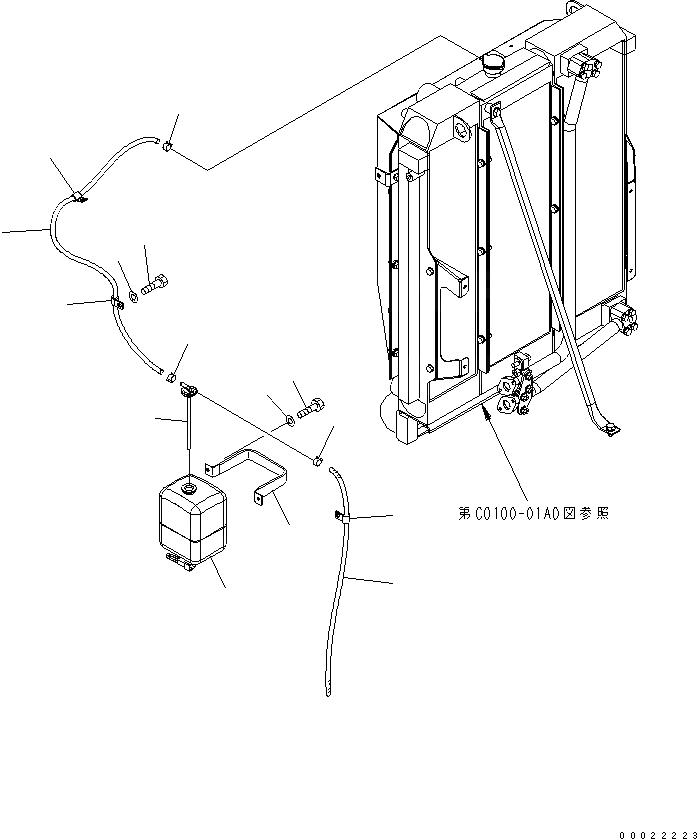 第C0100-01A0図参照

00022223