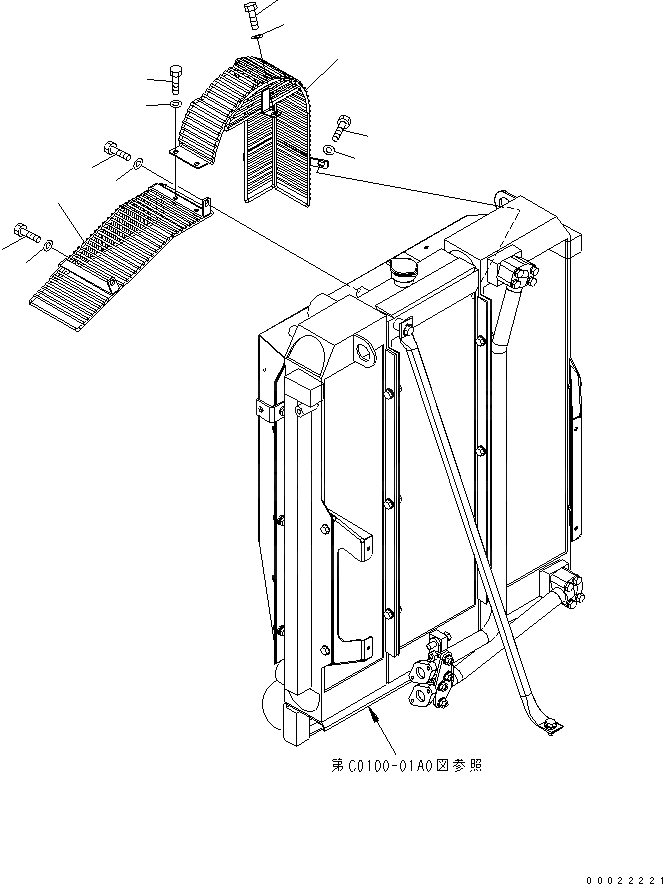 第C0100-01A0図参照

00022221