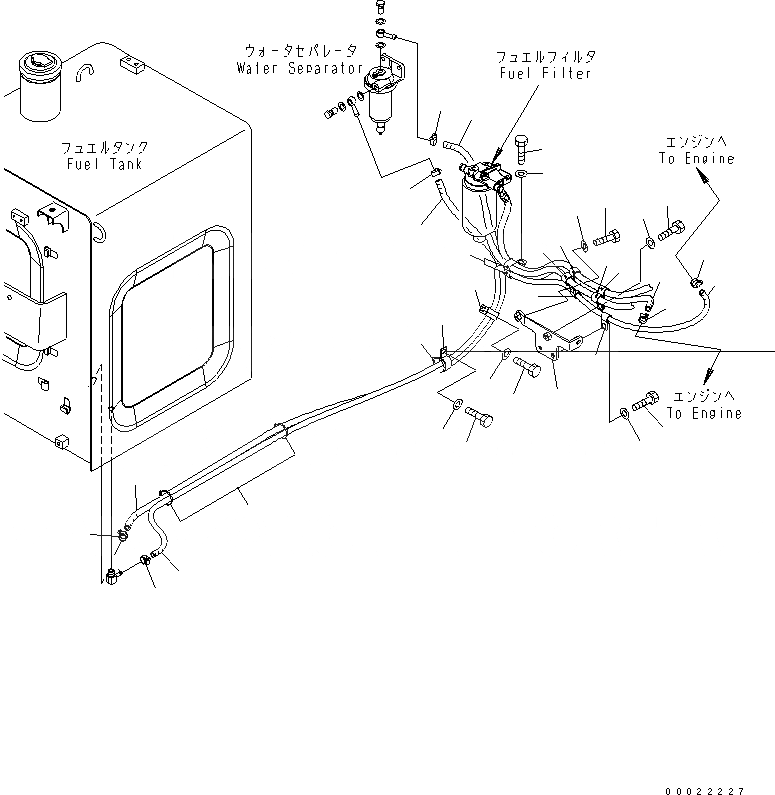 ウォータセパレータ
Water Separator

フュエルフィルタ
Fuel Filter

フュエルタンク
Fuel Tank

エンジンへ
To Engine

エンジンへ
To Engine

00022227