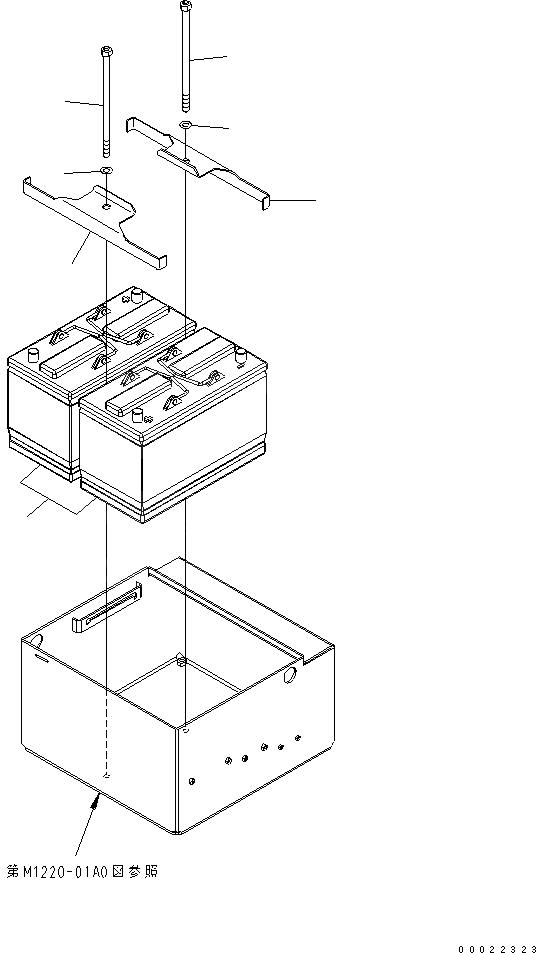 第M1220-01A0図参照

00022323