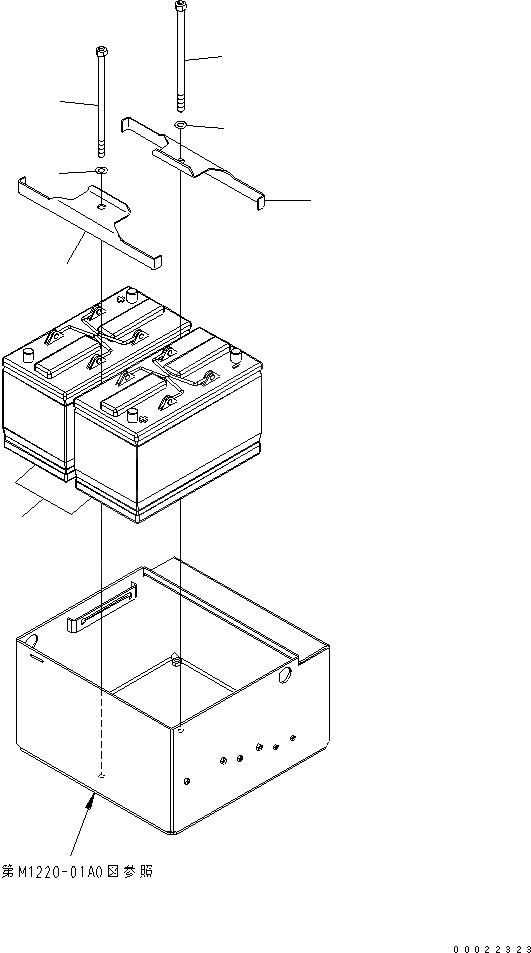 第M1220-01A0図参照

00022323