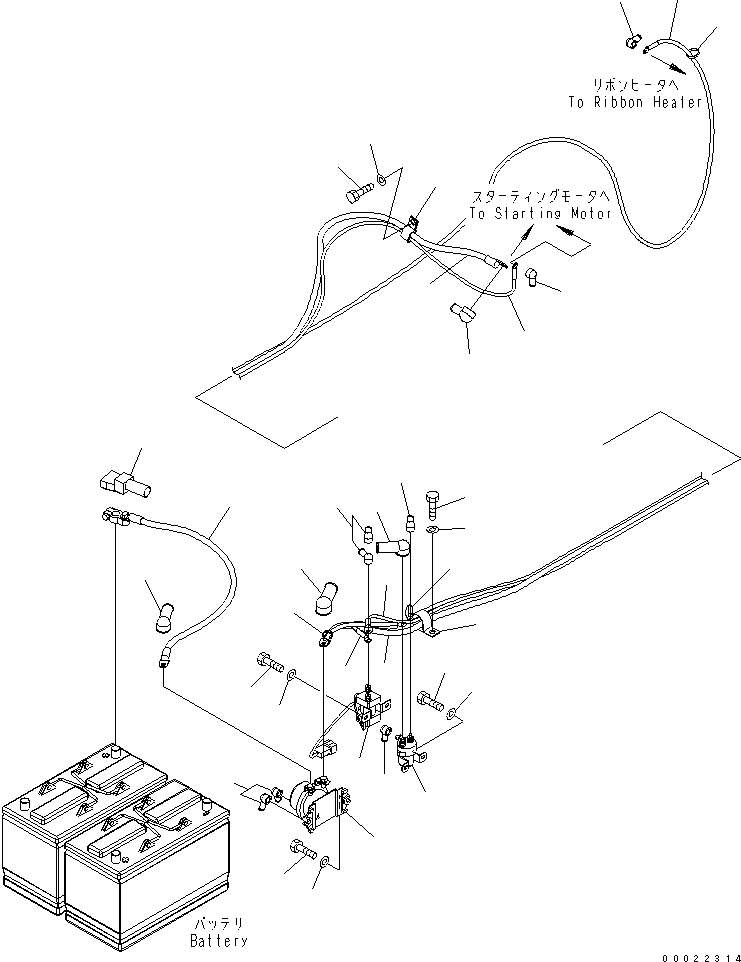 リボンヒータへ
To Ribbon Heater

スターティングモータへ
To Starting Motor

バッテリ
Battery

00022314