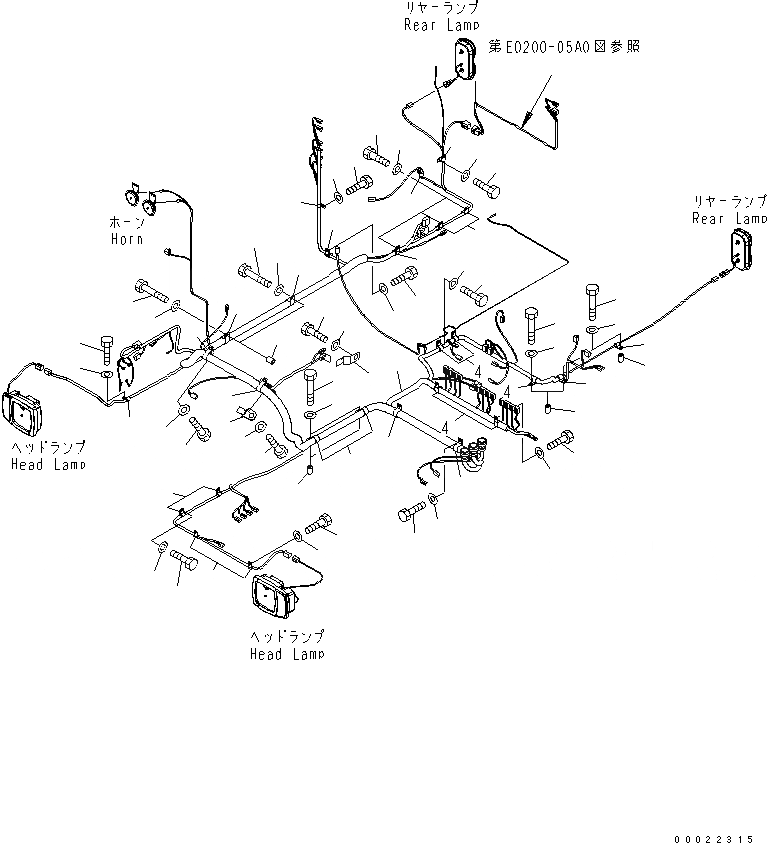 リヤーランプ
Rear Lamp
第E0200-05A0図参照

リヤーランプ
Rear Lamp

ホーン
Horn

4
4
4

ヘッドランプ
Head Lamp

ヘッドランプ
Head Lamp

00022315