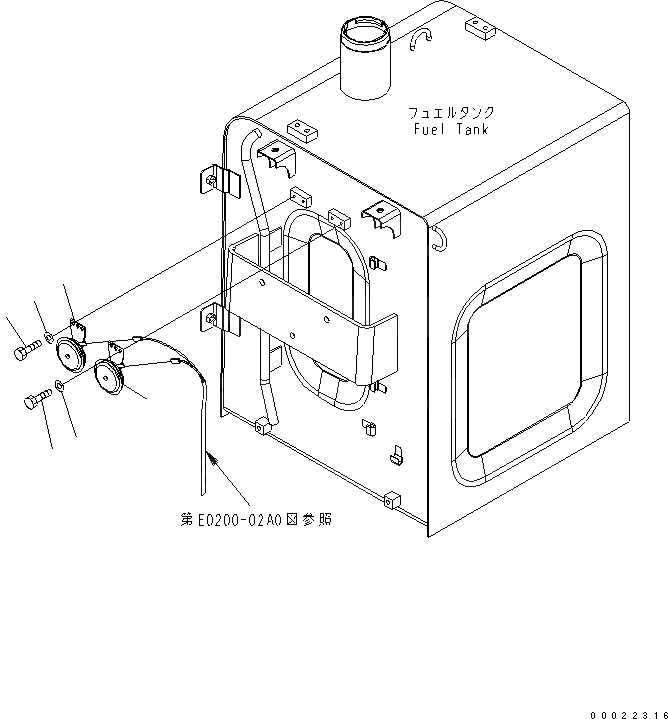 フュエルタンク
Fuel Tank

第E0200-02A0図参照

00022316