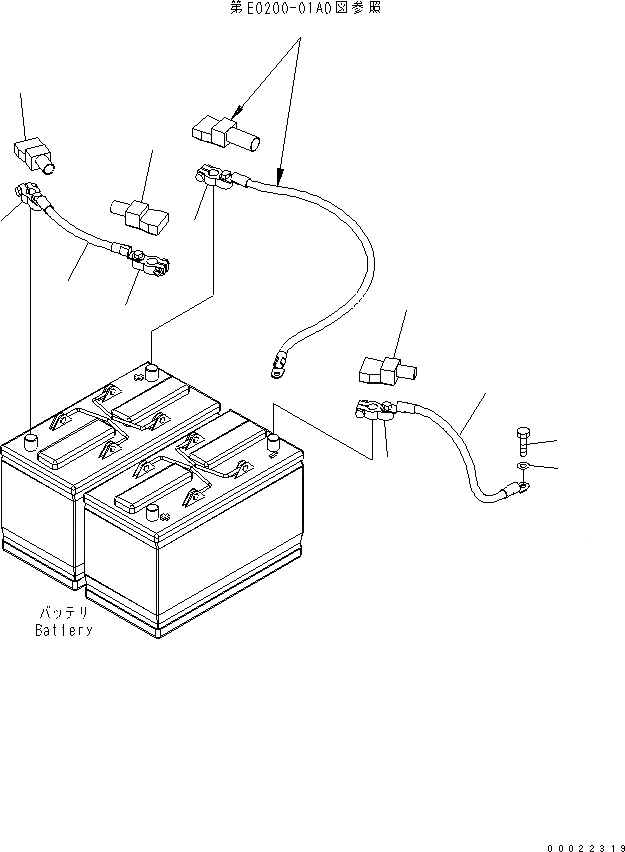 第E0200-01A0図参照

バッテリ
Battery

00022319