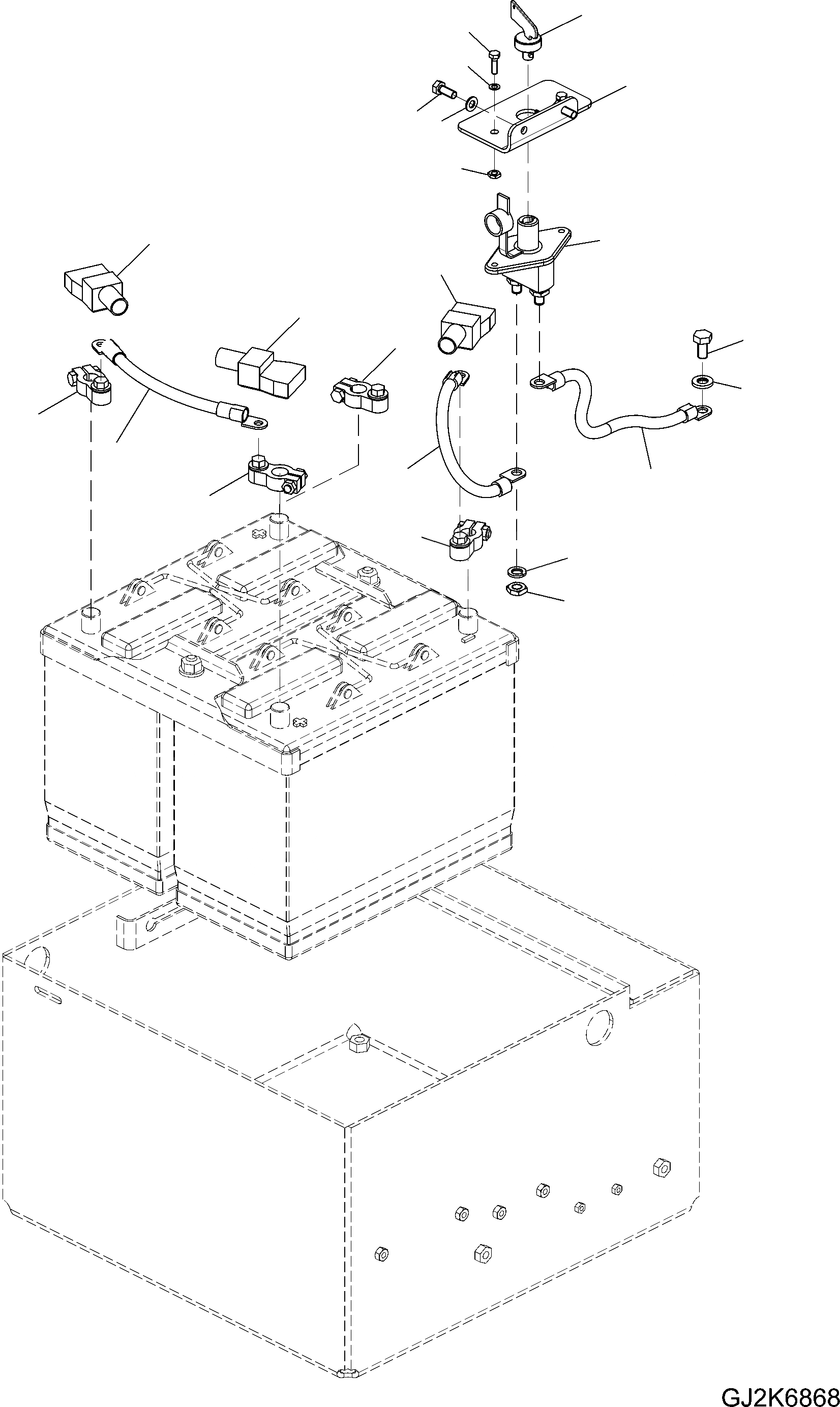 GJ2K6868