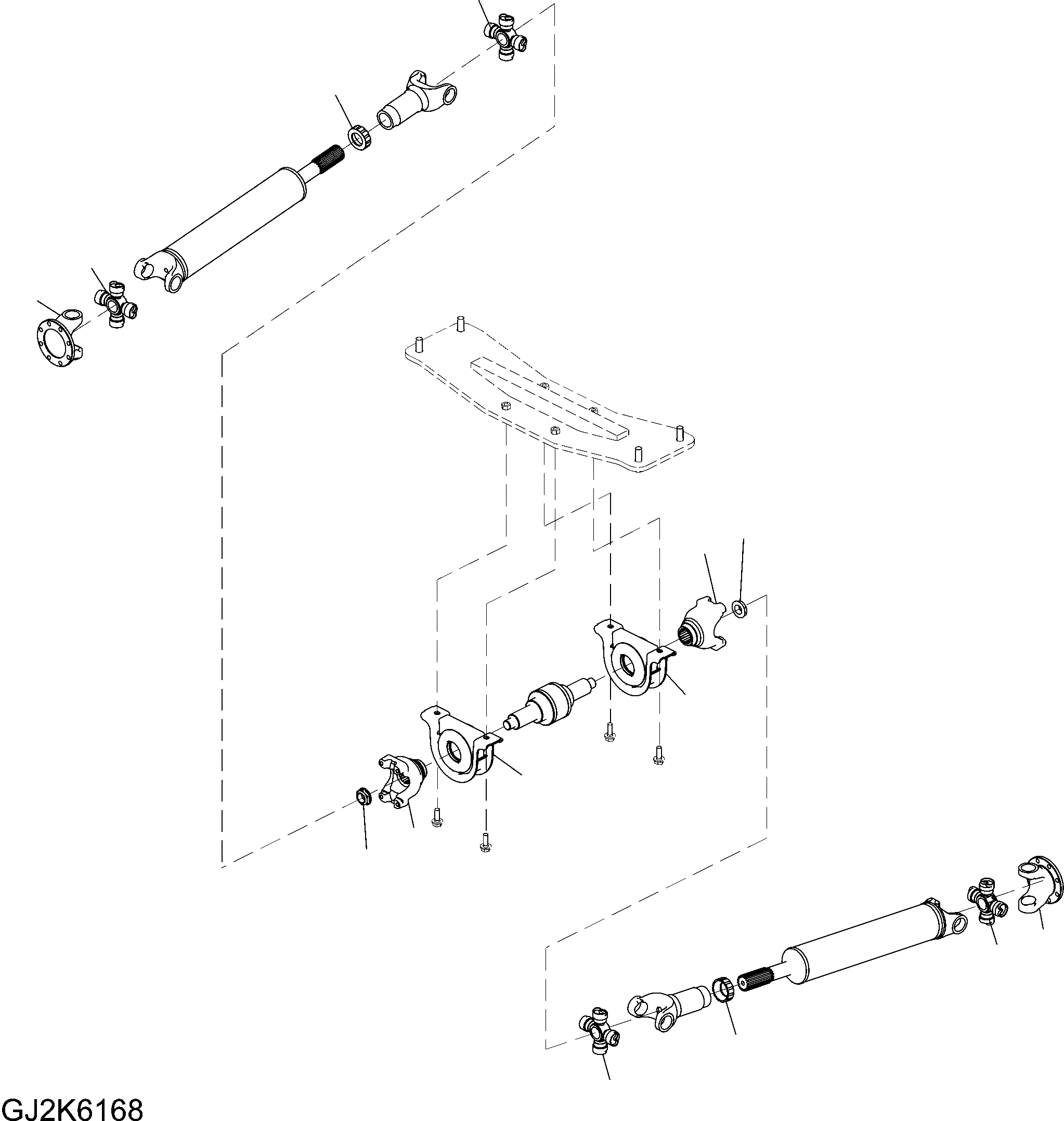 GJ2K6168