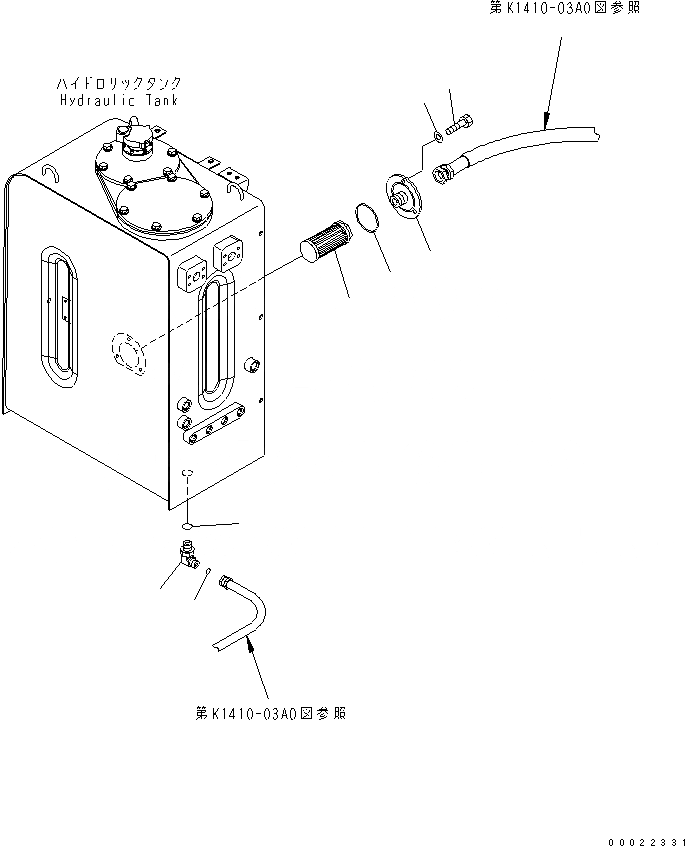 第K1410-03A0図参照

ハイドロリックタンク
Hydraulic Tank

第K1410-03A0図参照

00022331