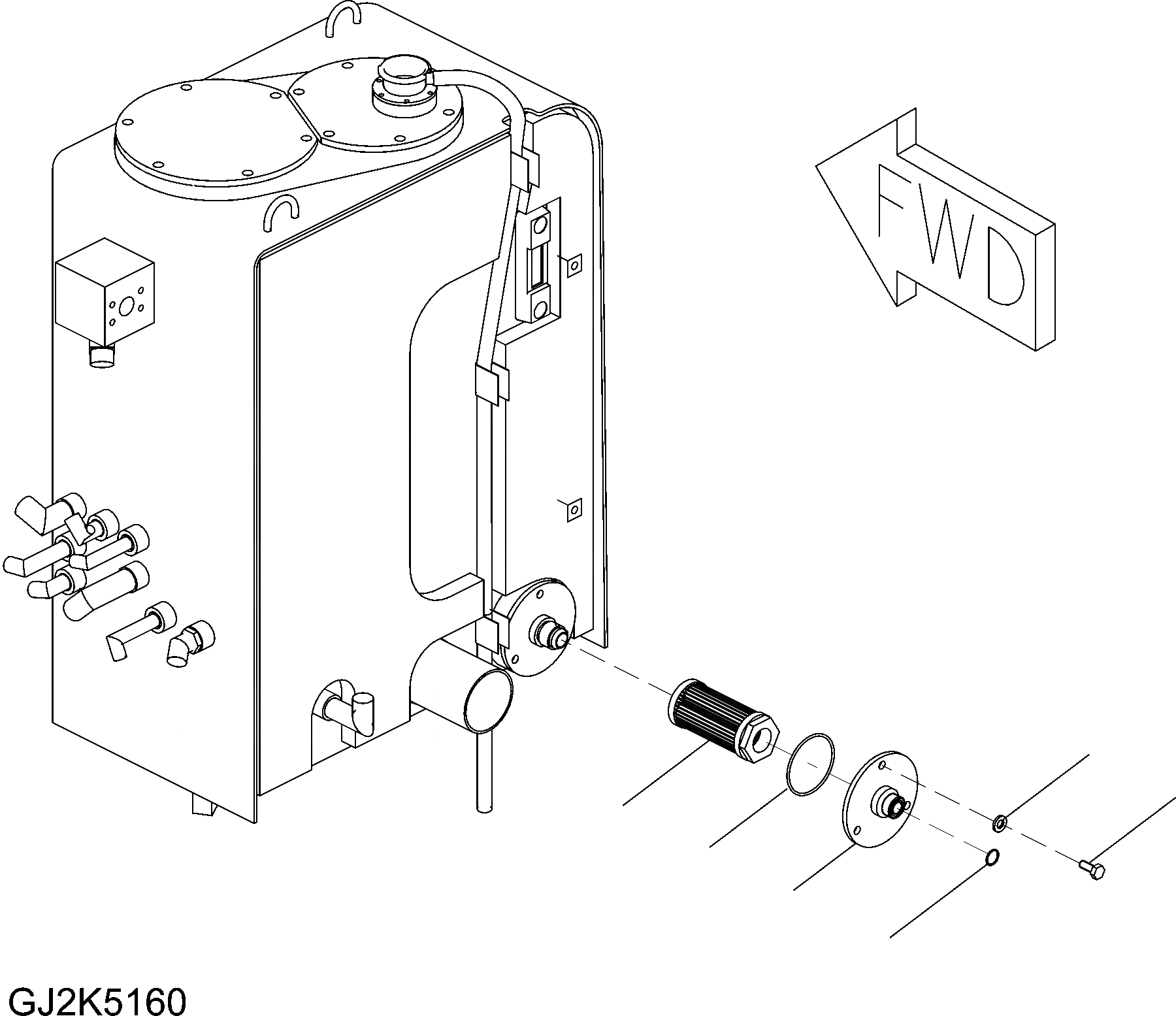 FWD

GJ2K5160