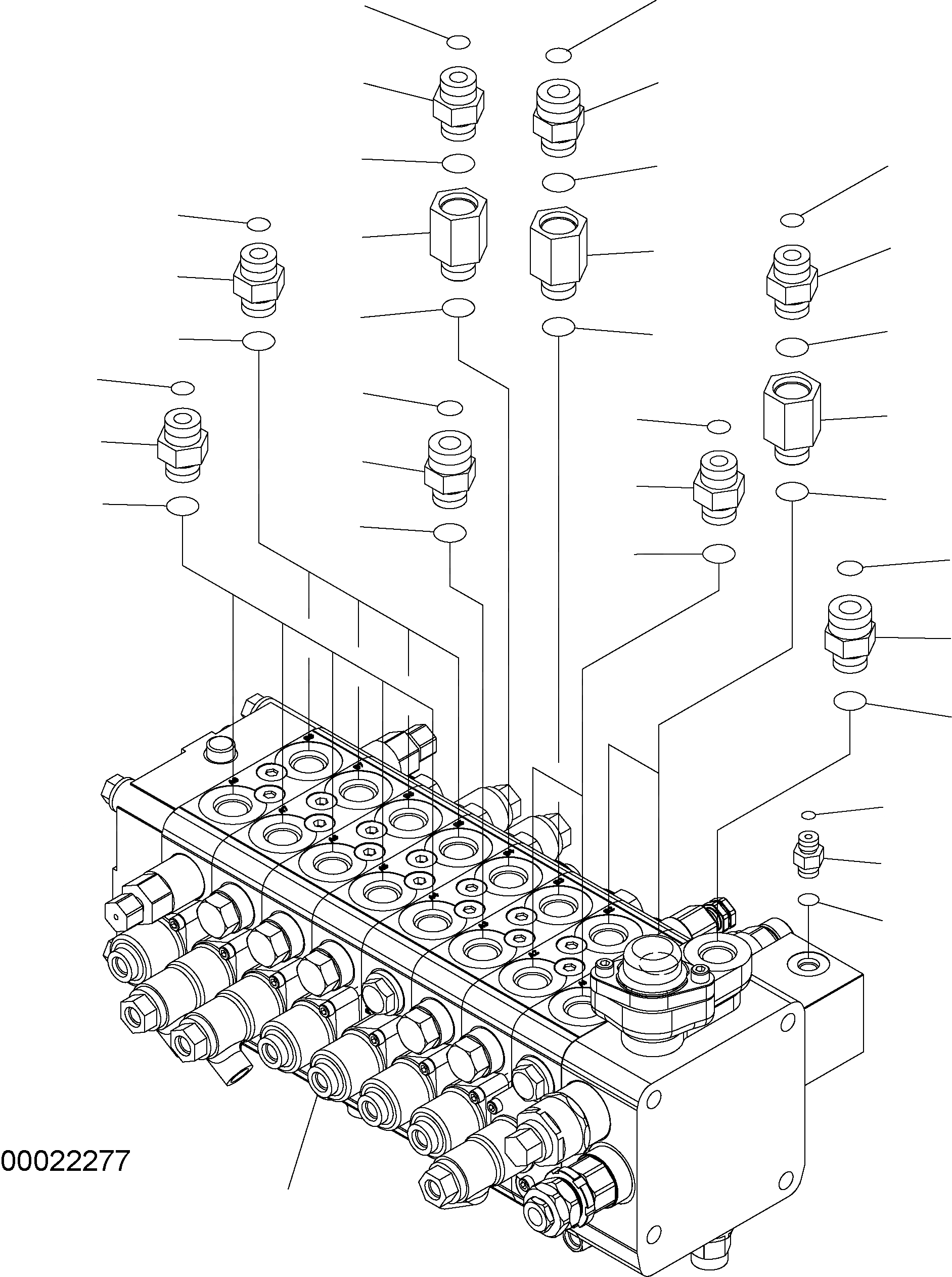 00022277