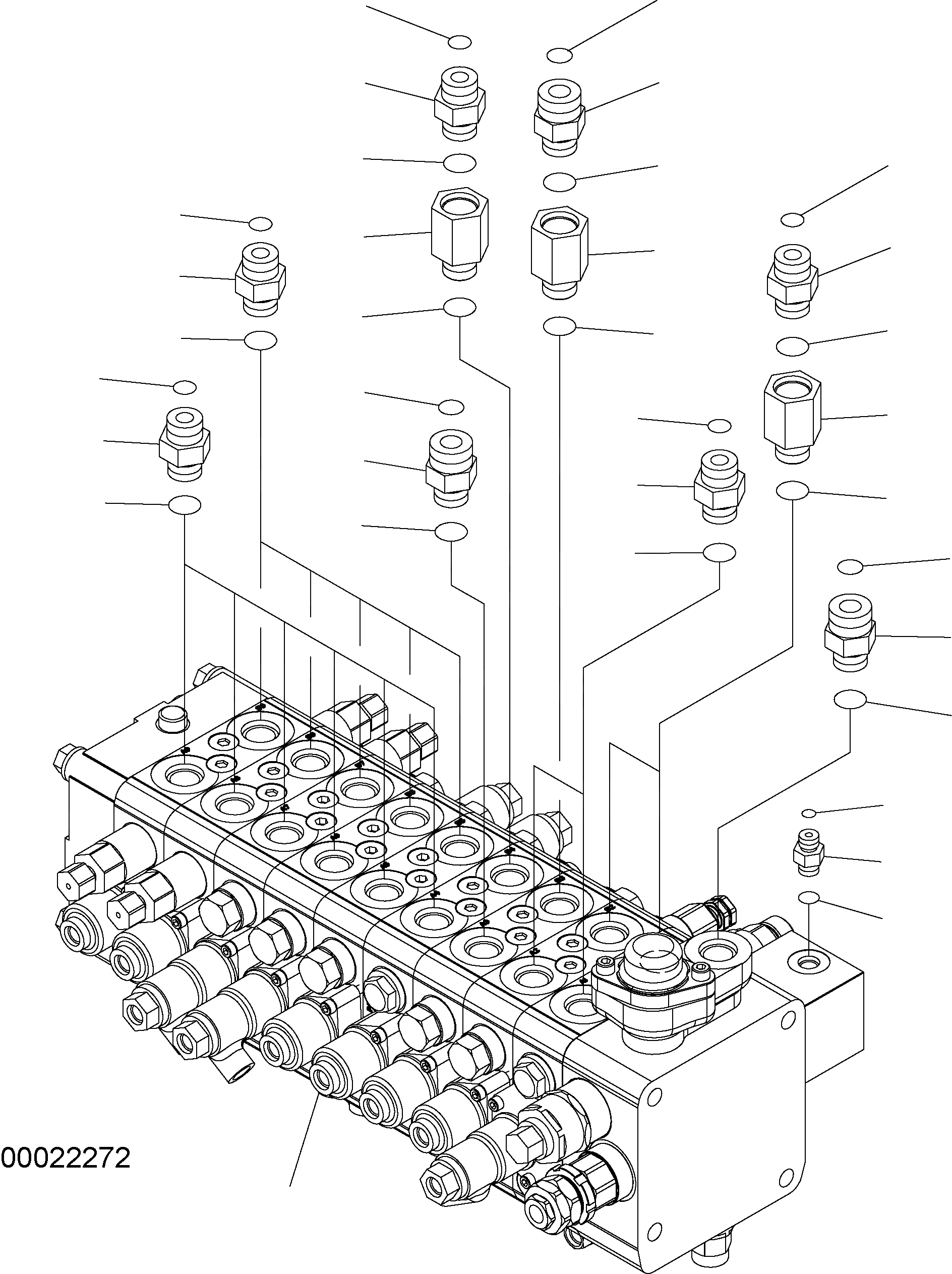 00022272