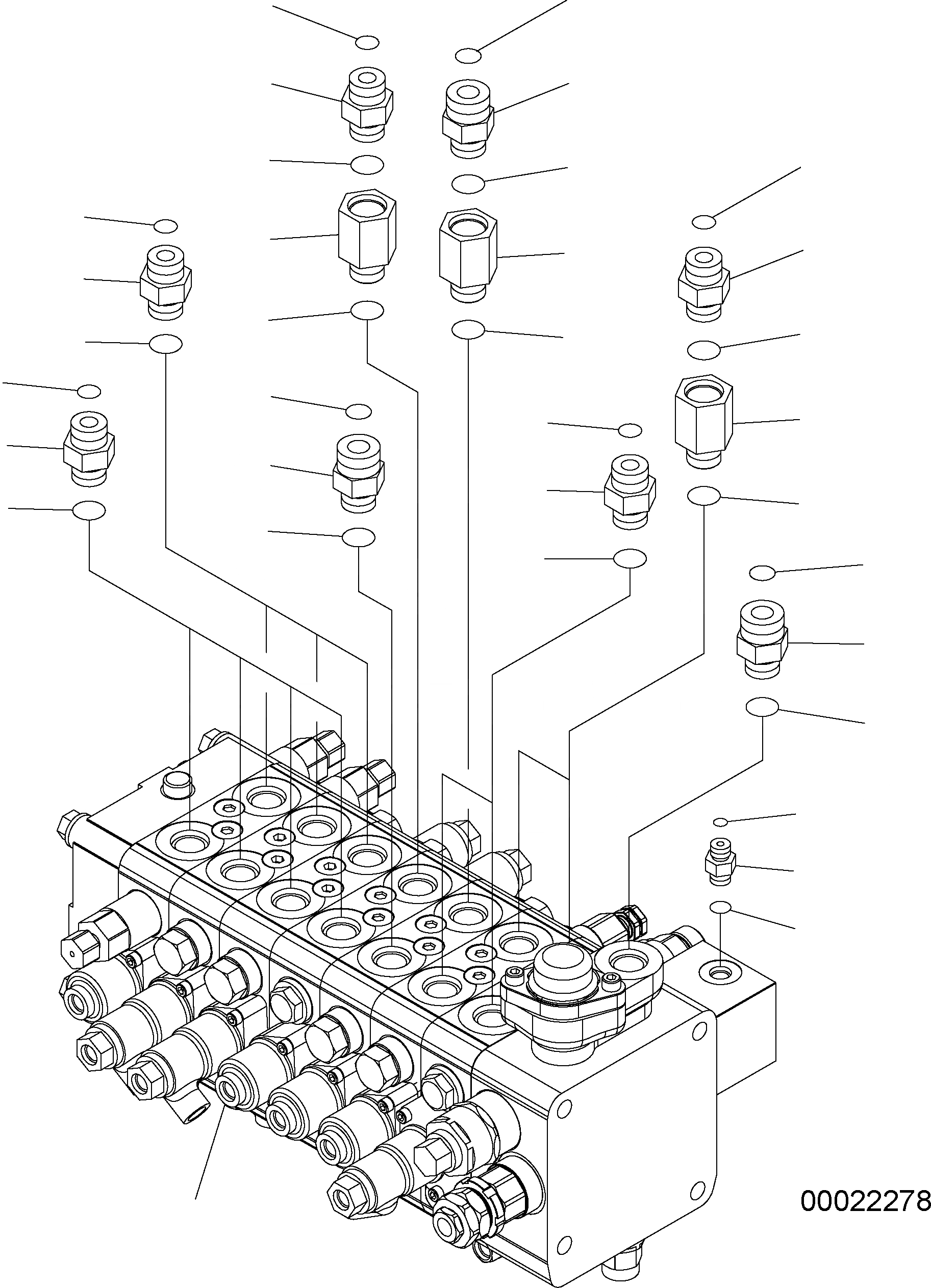 00022278