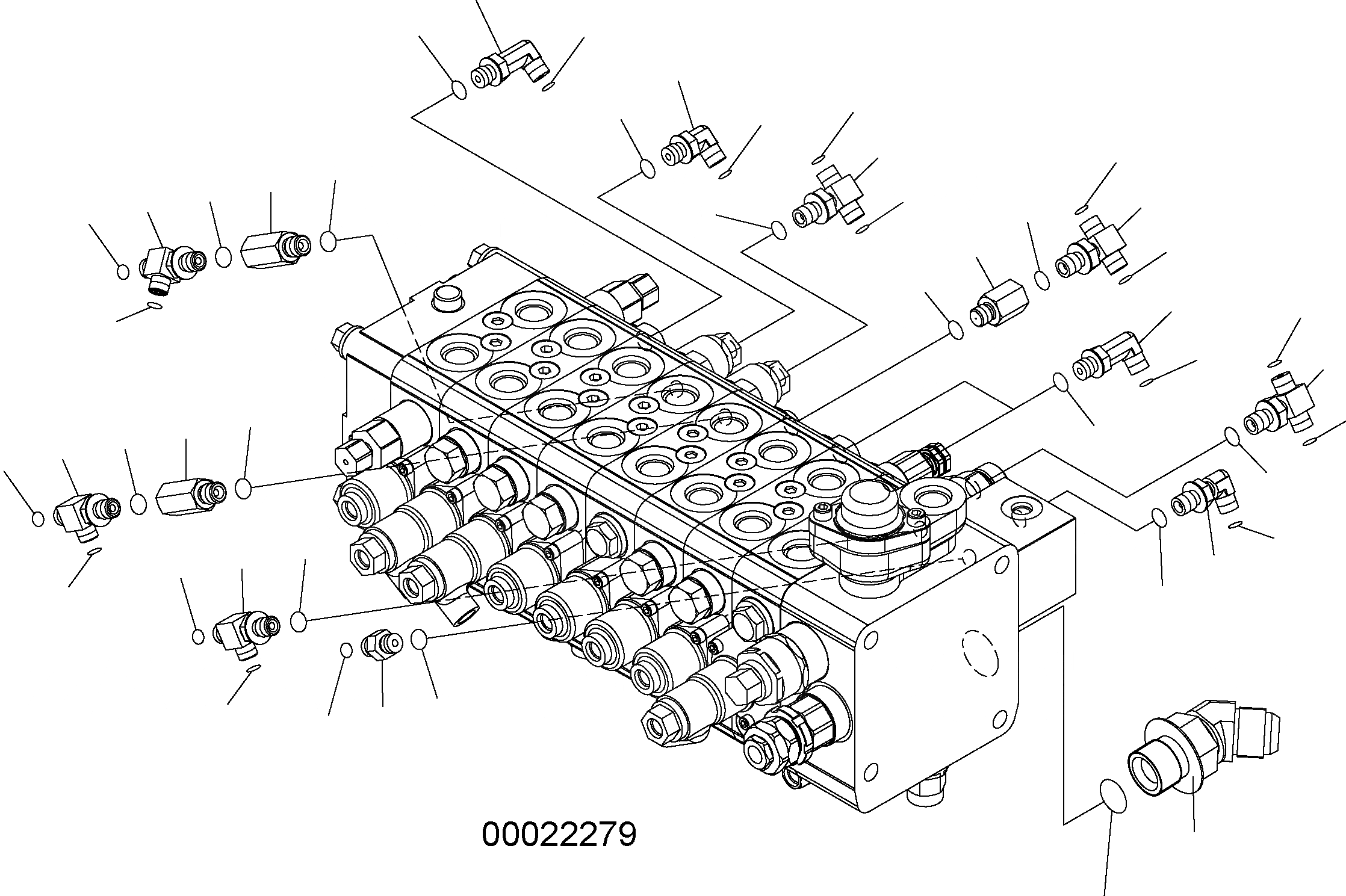 00022279