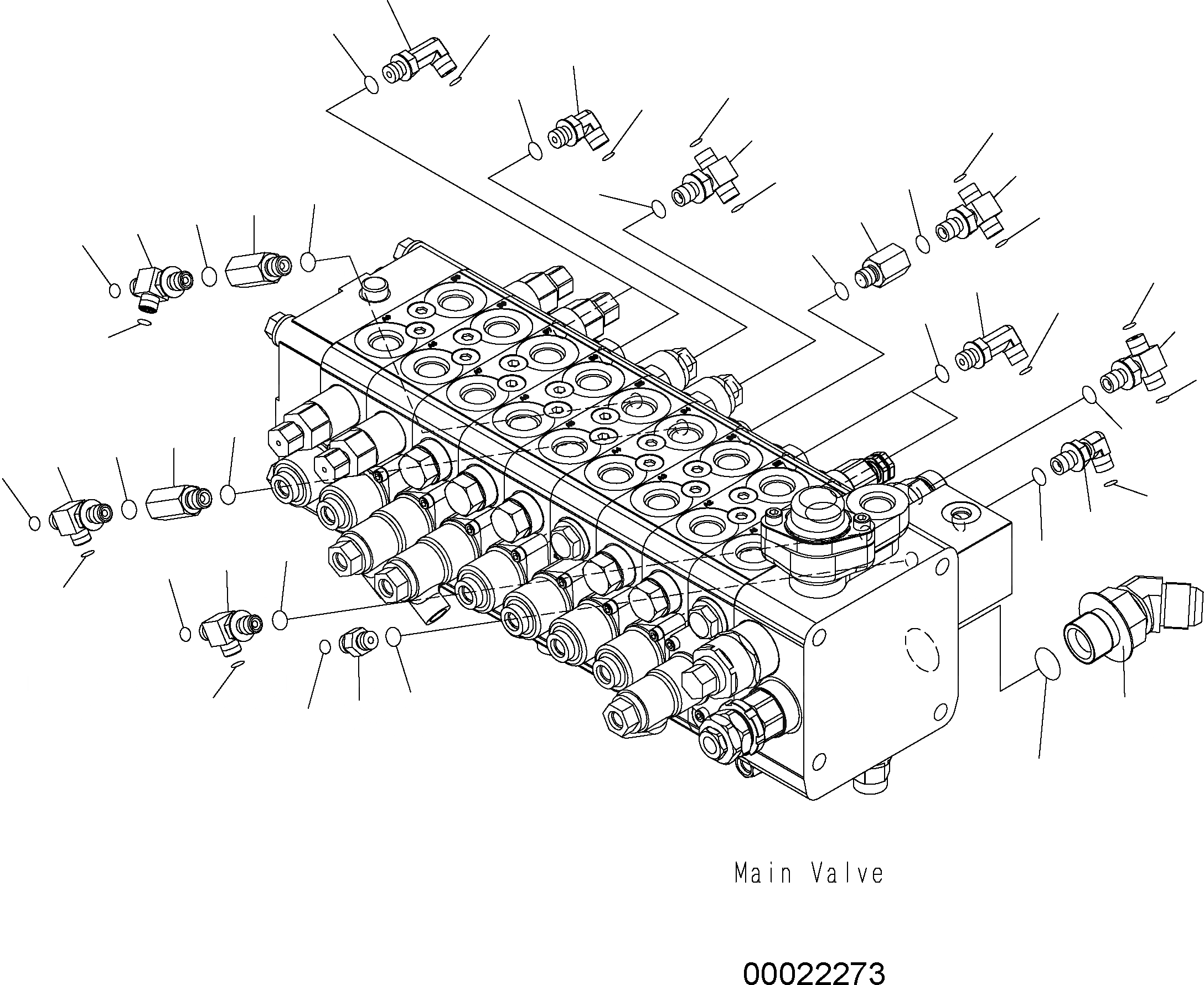 Main Valve

00022273