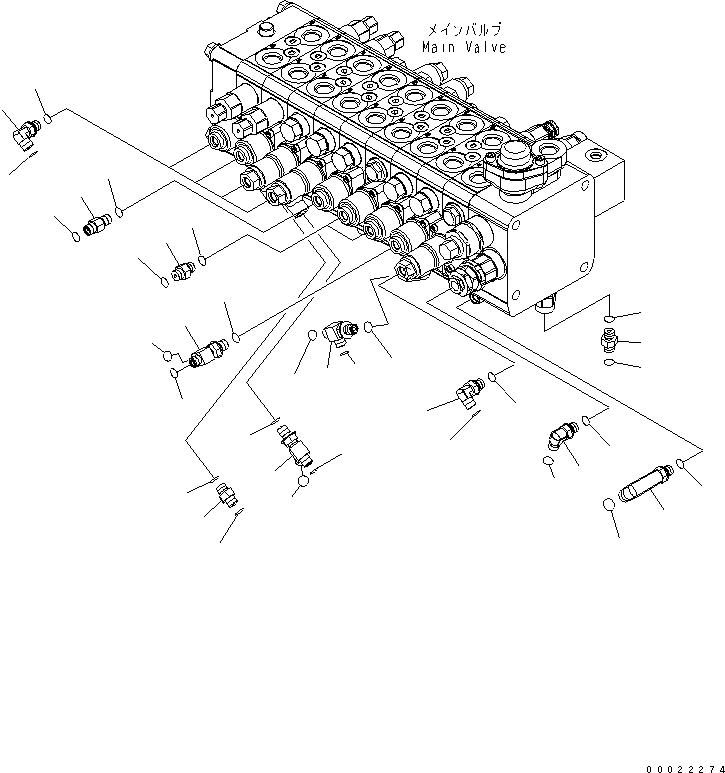 メインバルブ
Main Valve

00022274