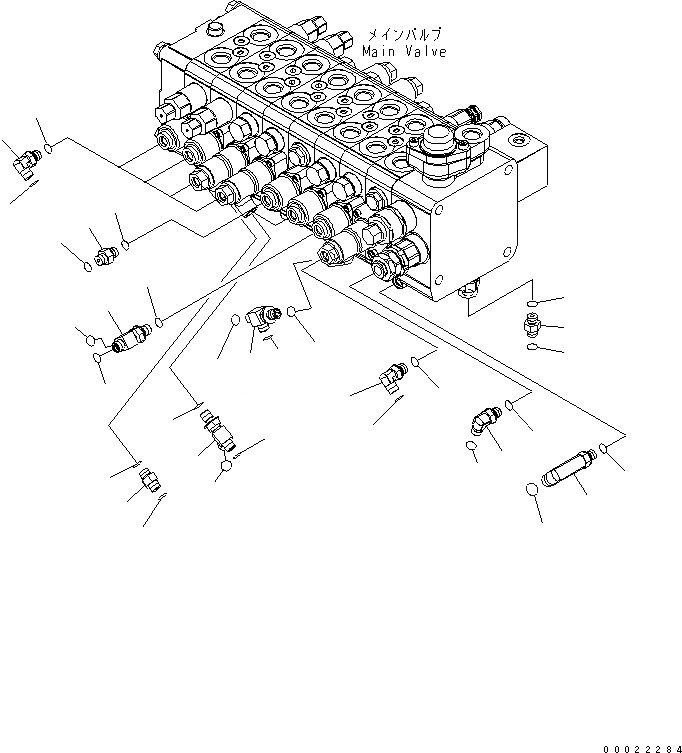 メインバルブ
Main Valve

00022284