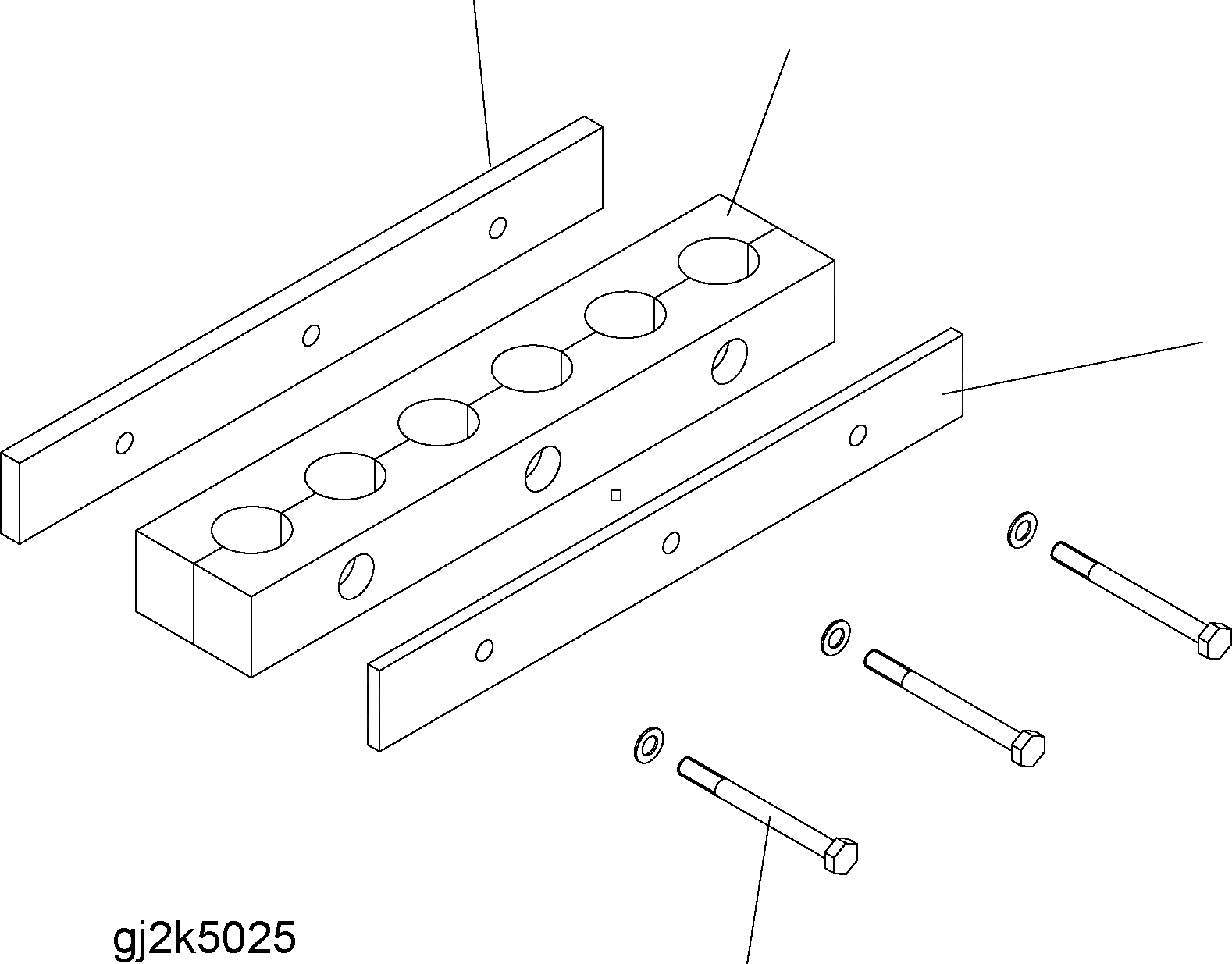 gj2k5025