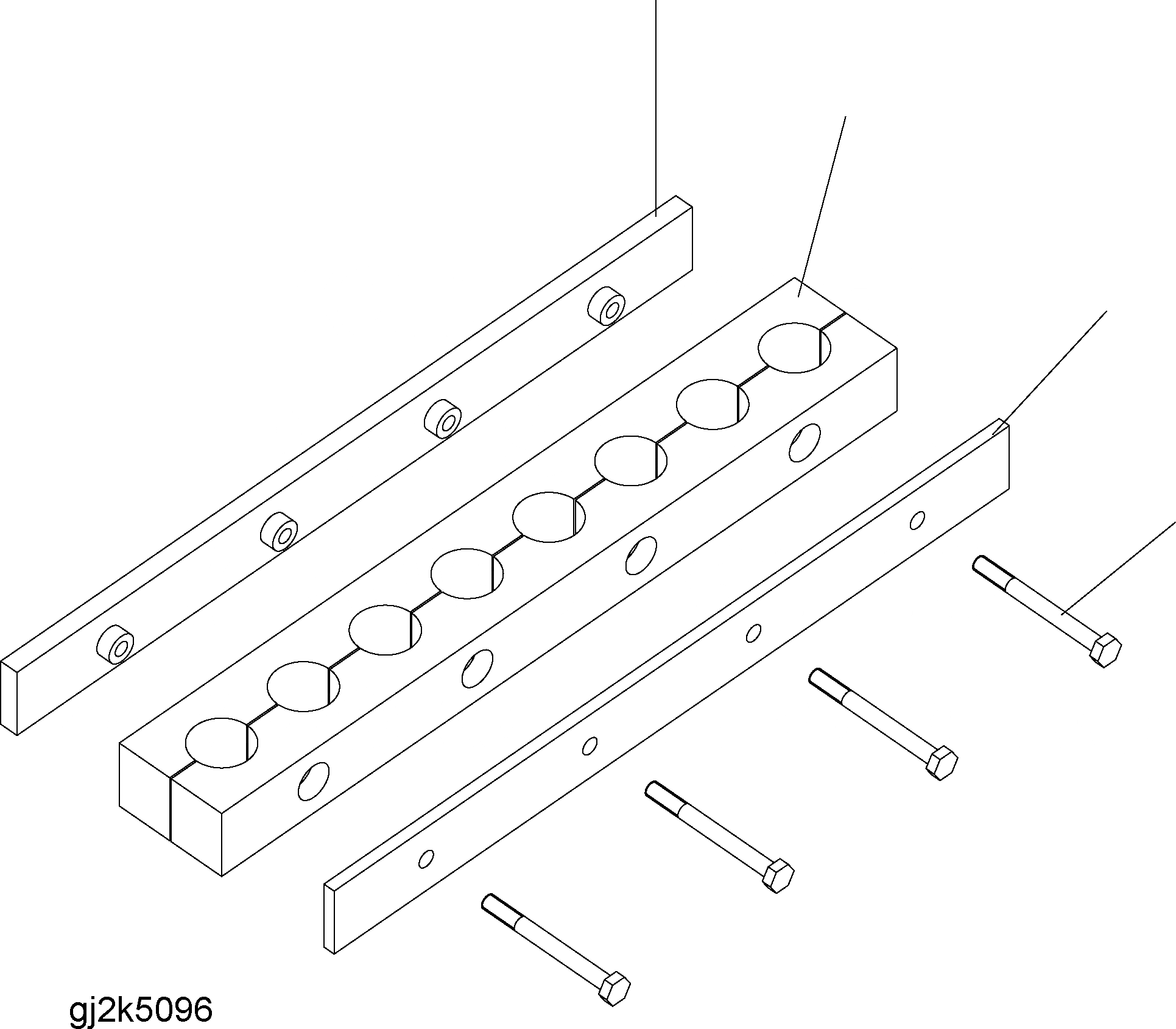 gj2k5096