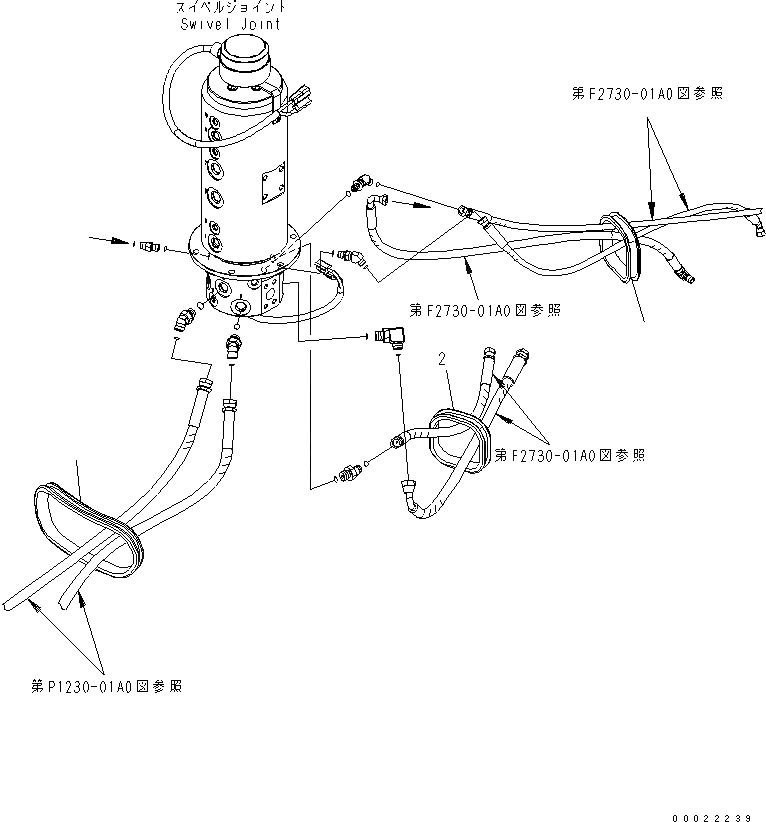 スイベルジョイント
Swivel Joint

第F2730-01A0図参照

第F2730-01A0図参照

2

第F2730-01A0図参照

第P1230-01A0図参照

00022239