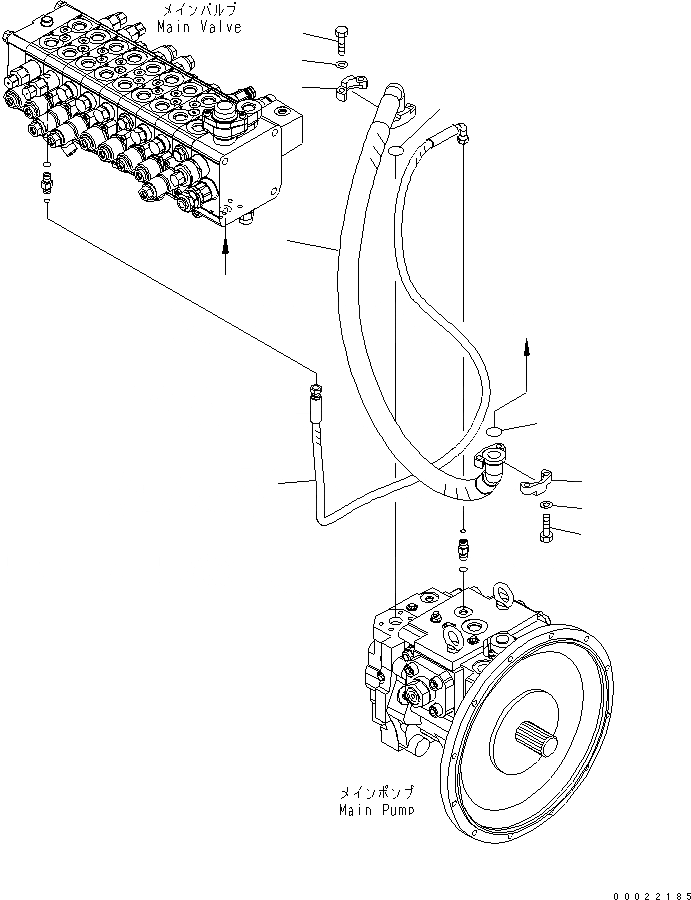 メインバルブ
Main Valve

メインポンプ
Main Pump

00022185