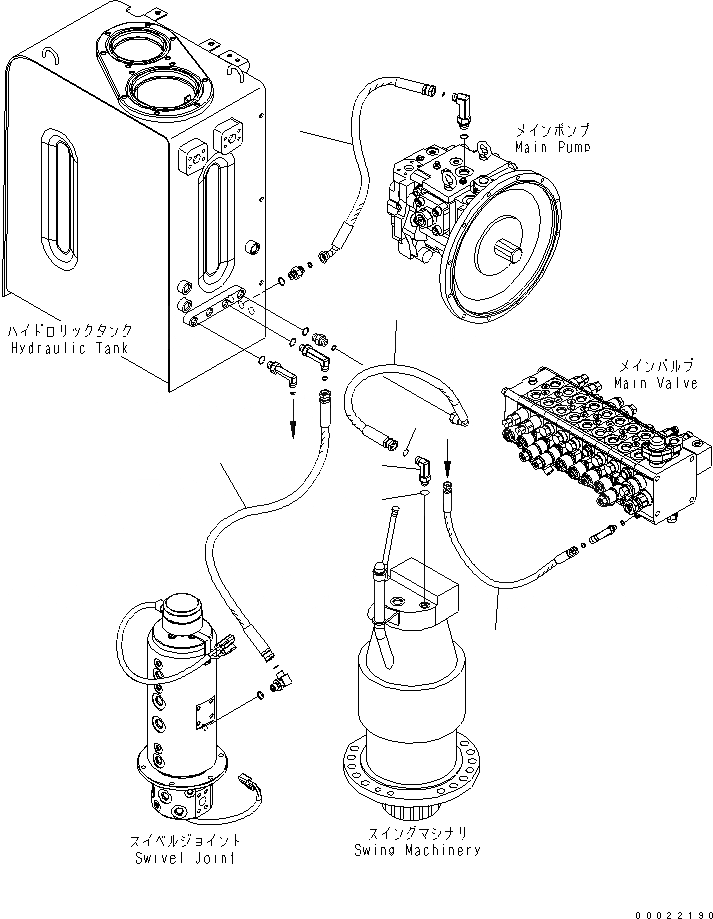 メインポンプ
Main Pump

ハイドロリックタンク
Hydraulic Tank

メインバルブ
Main Valve

スイベルジョイント
Swivel Joint

スイングマシナリ
Swing Machinery

00022190