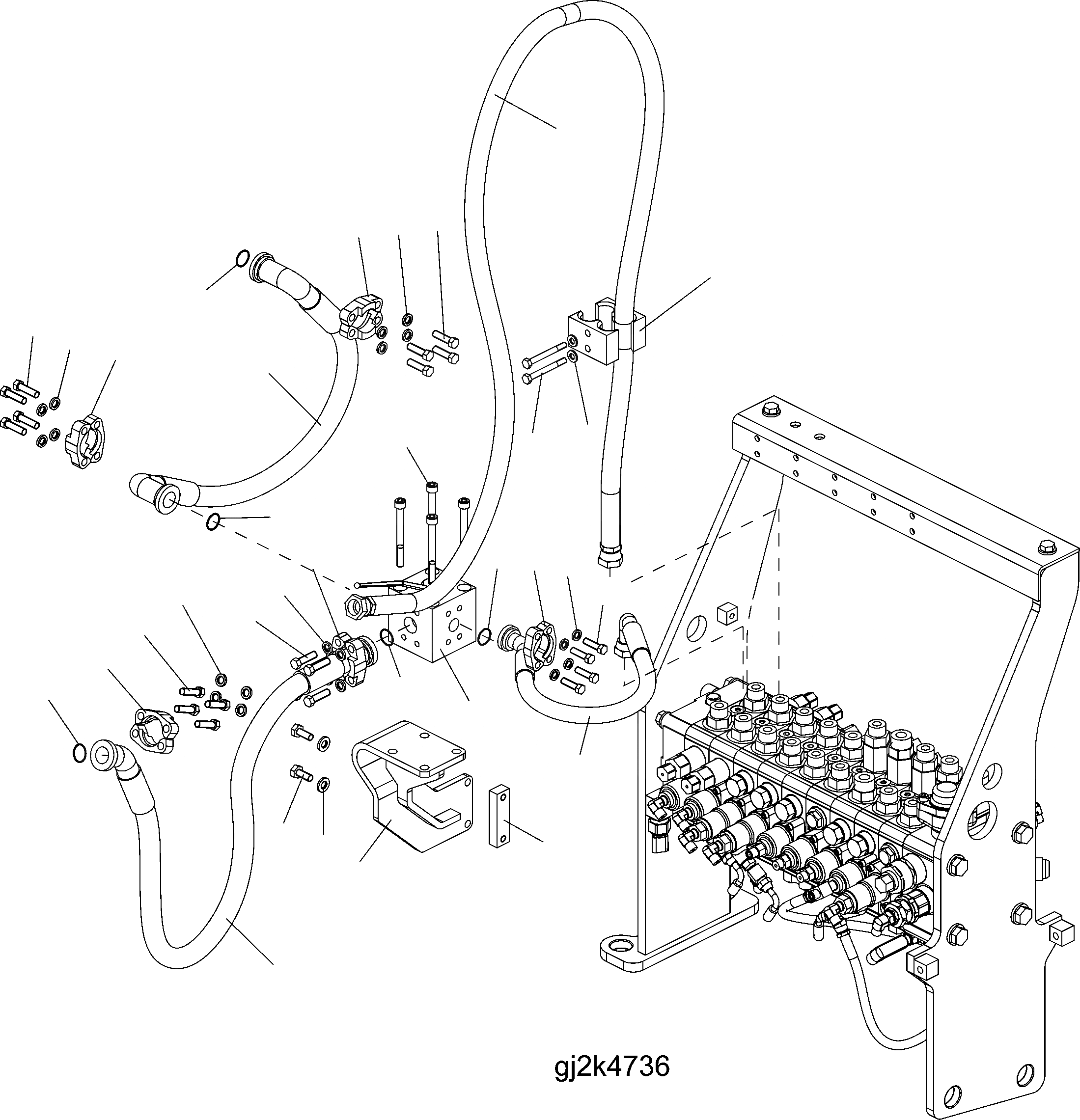 gj2k4736