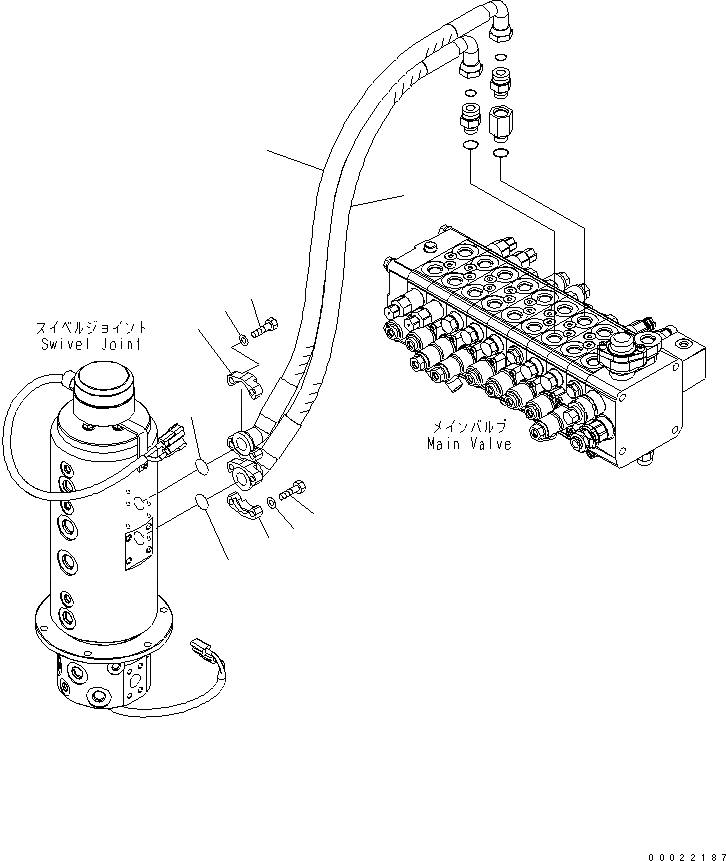 スイベルジョイント
Swivel Joint

メインバルブ
Main Valve

00022187