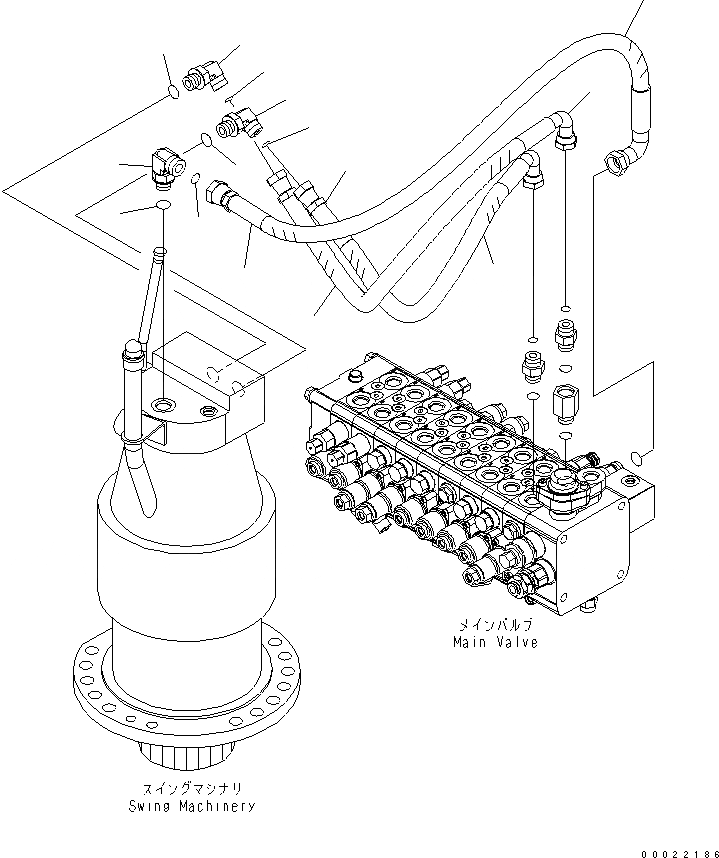 メインバルブ
Main Valve

スイングマシナリ
Swing Machinery

00022186