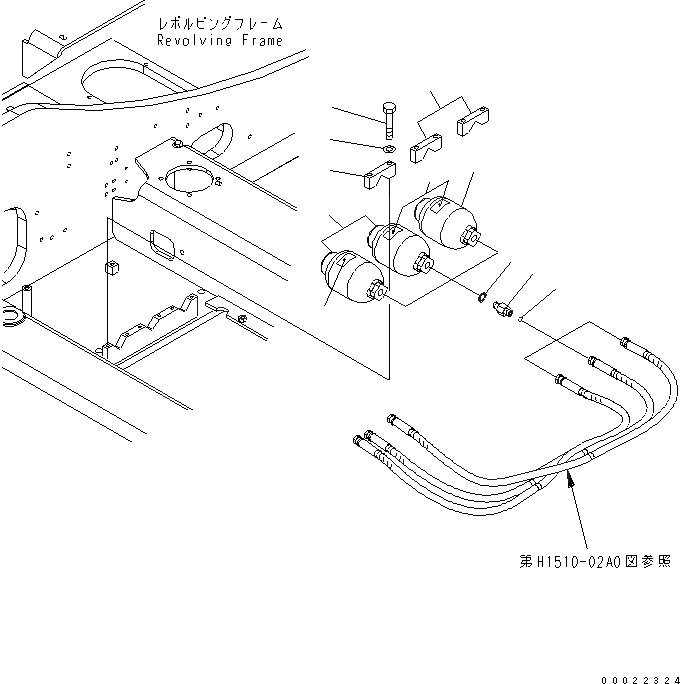 レボルビングフレーム
Revolving Frame

第H1510-02A0図参照

00022324