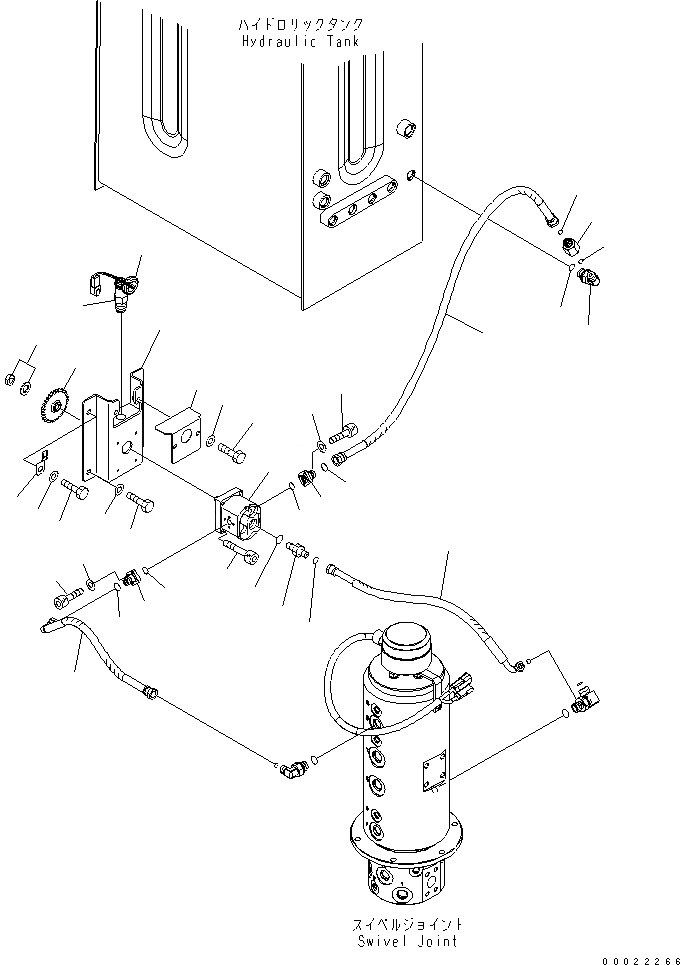 ハイドロリックタンク
Hydraulic Tank

スイベルジョイント
Swivel Joint

00022266