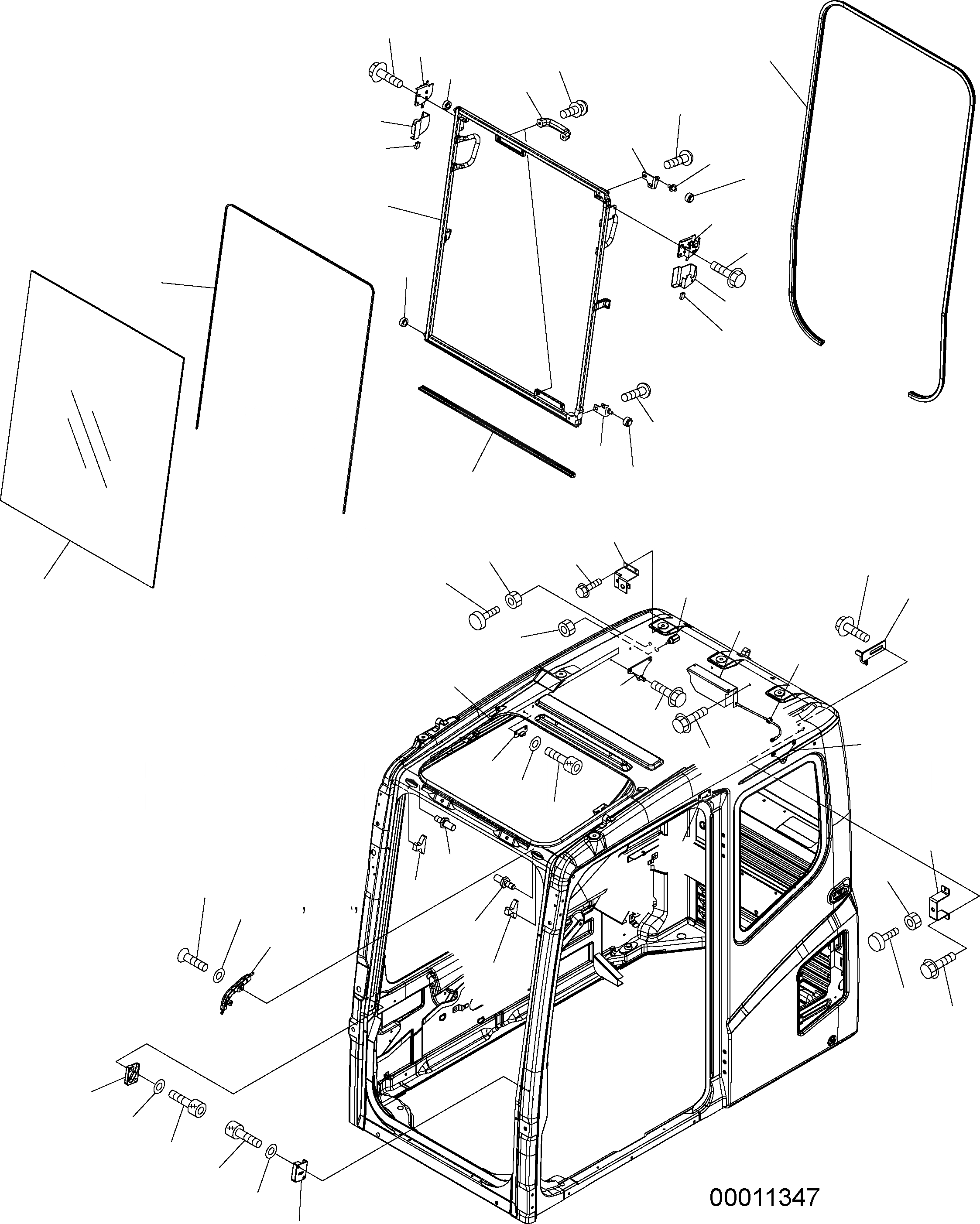 00011347