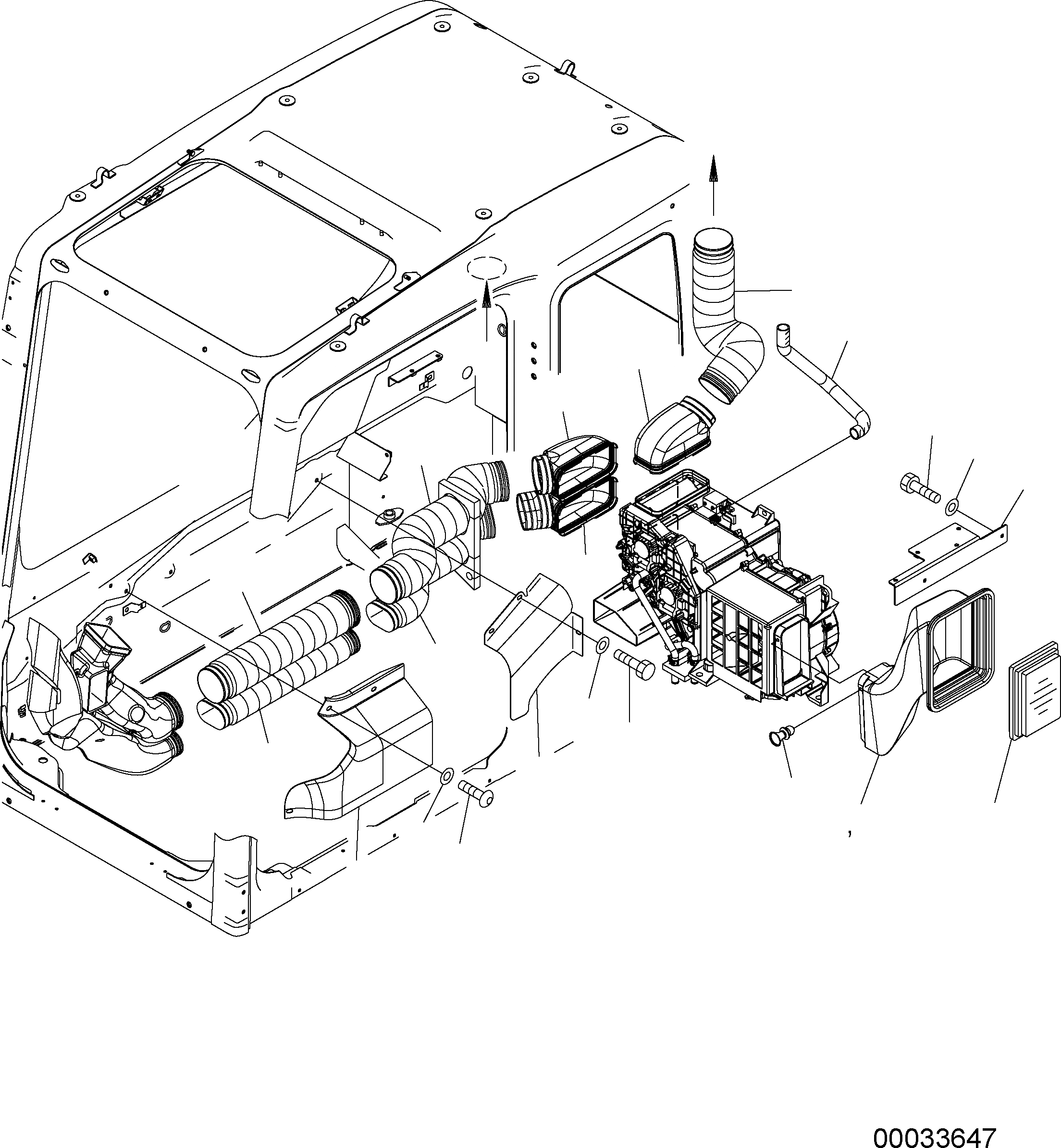 00033647