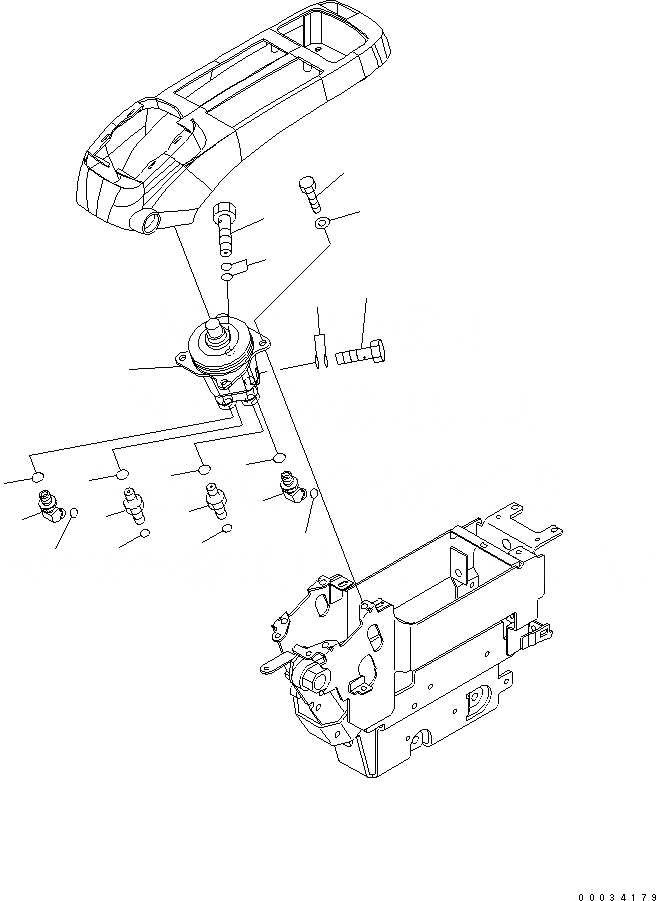 00034179