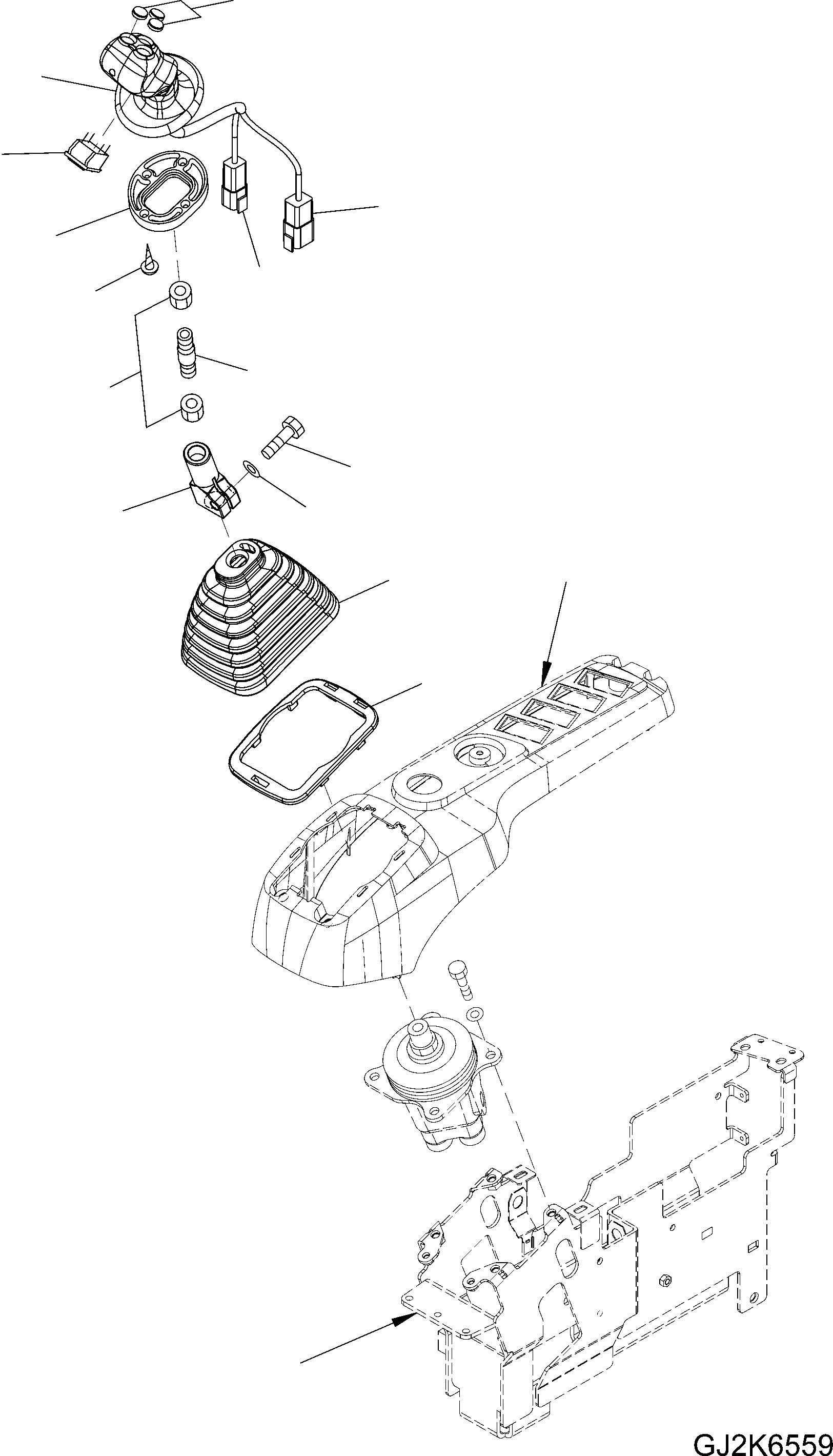 GJ2K6559