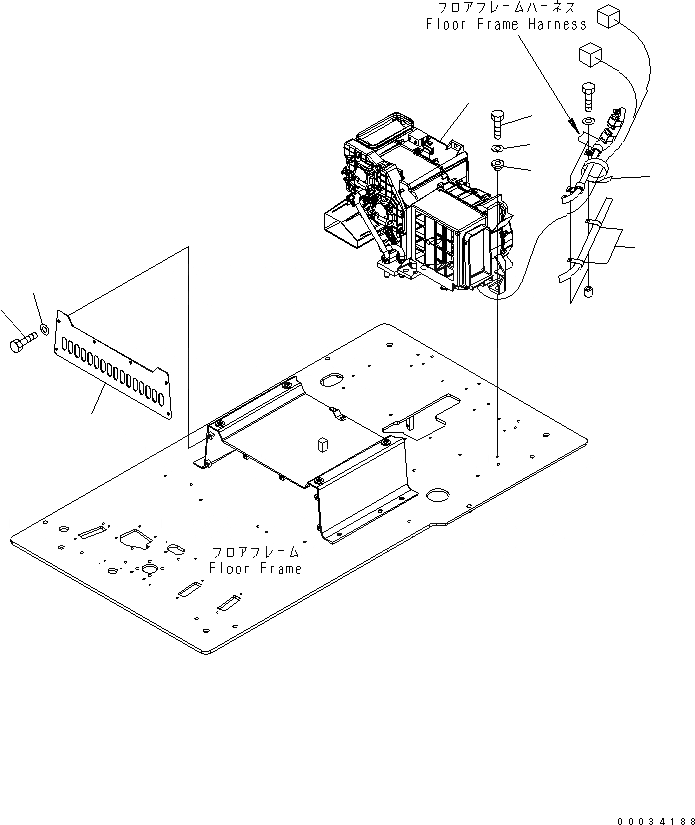 フロアフレームハーネス
Floor Frame Harness

フロアフレーム
Floor Frame

00034188