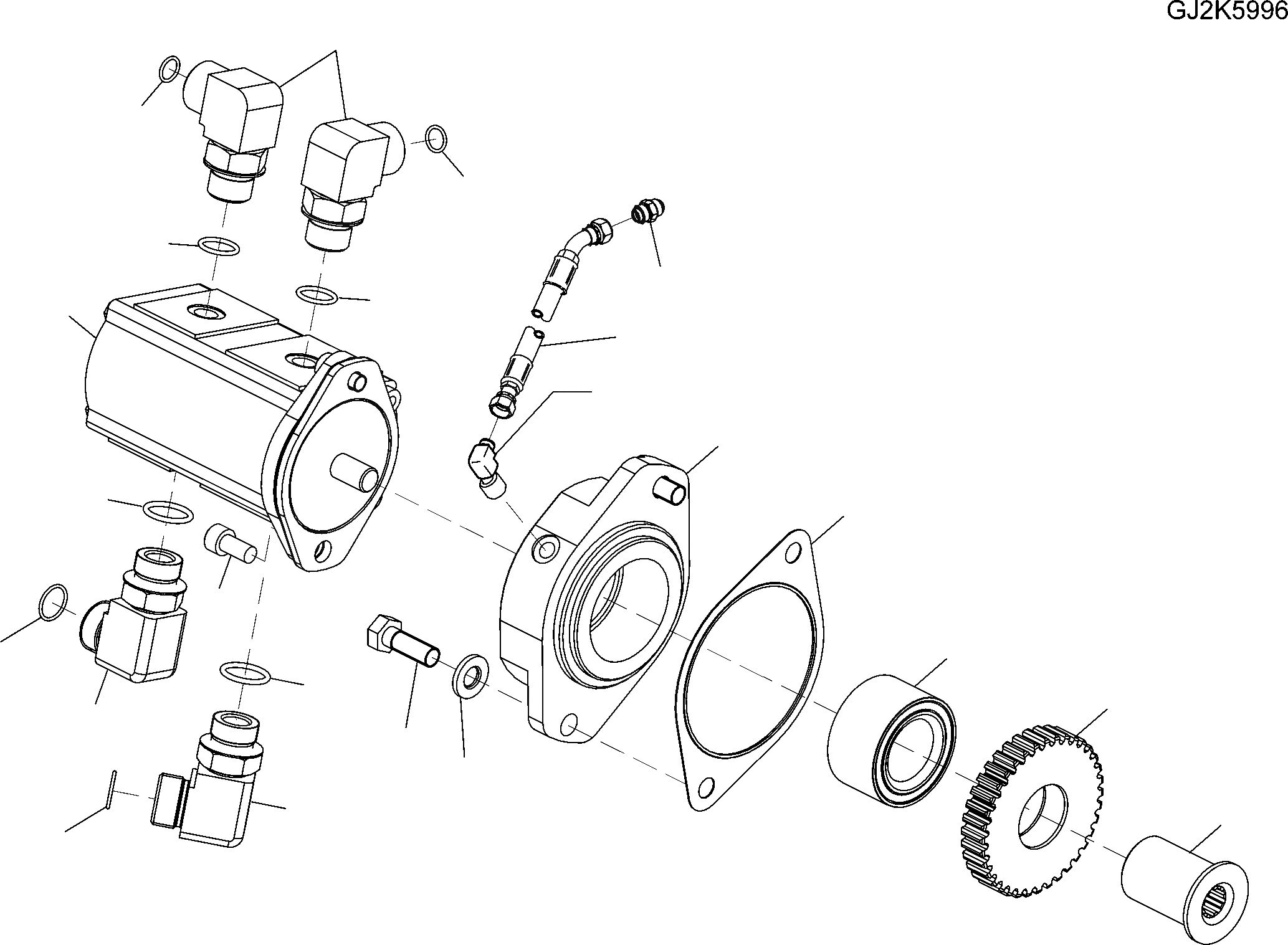 GJ2K5996